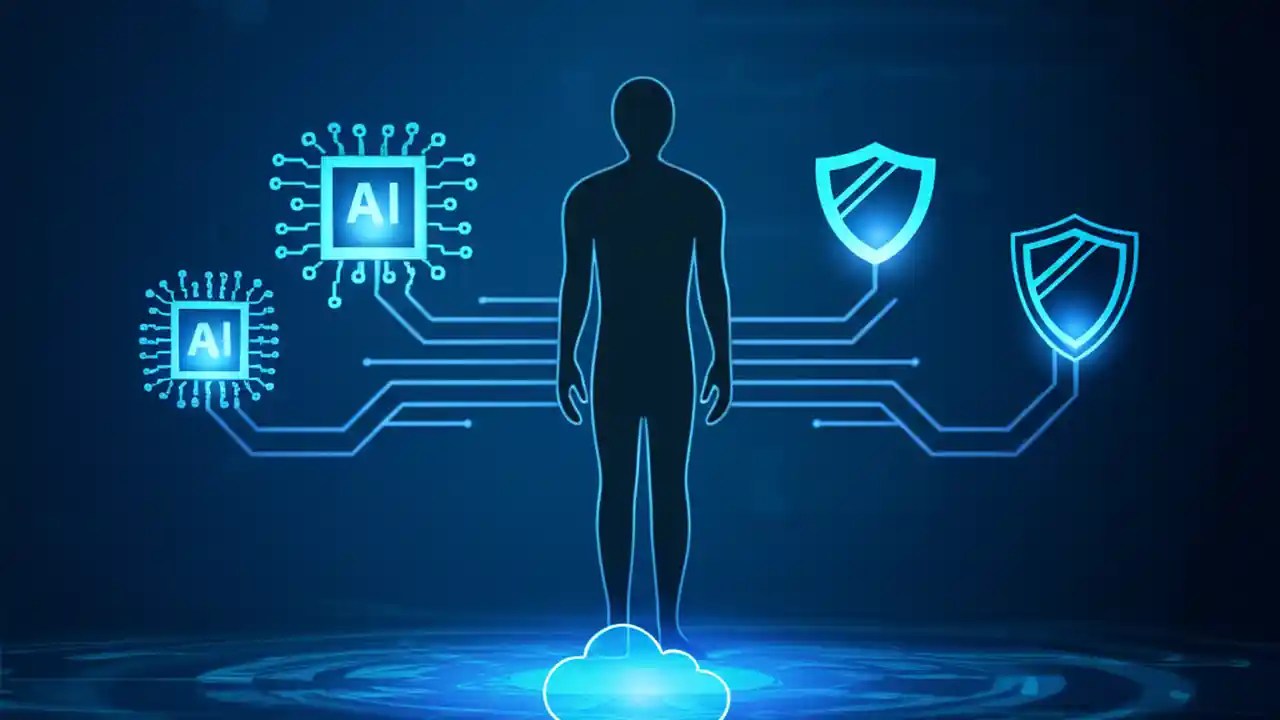 AI

AI