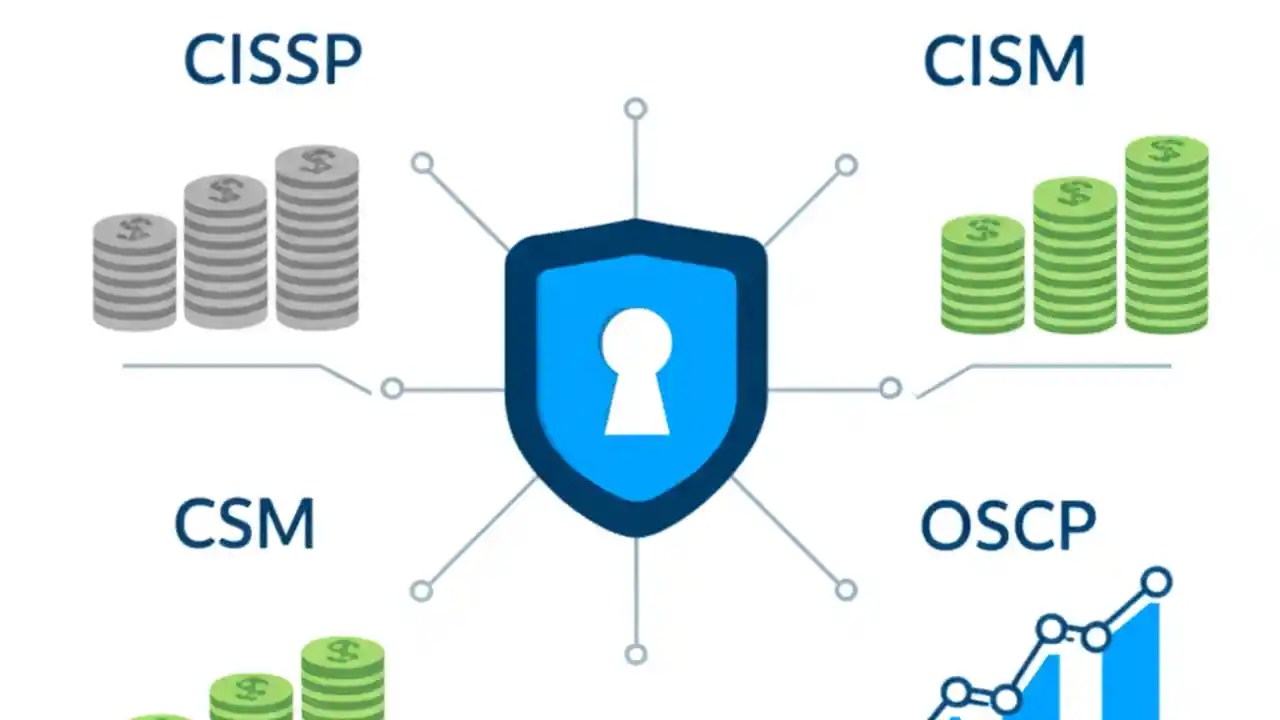 CISSP

CISM

CSM

OSCP