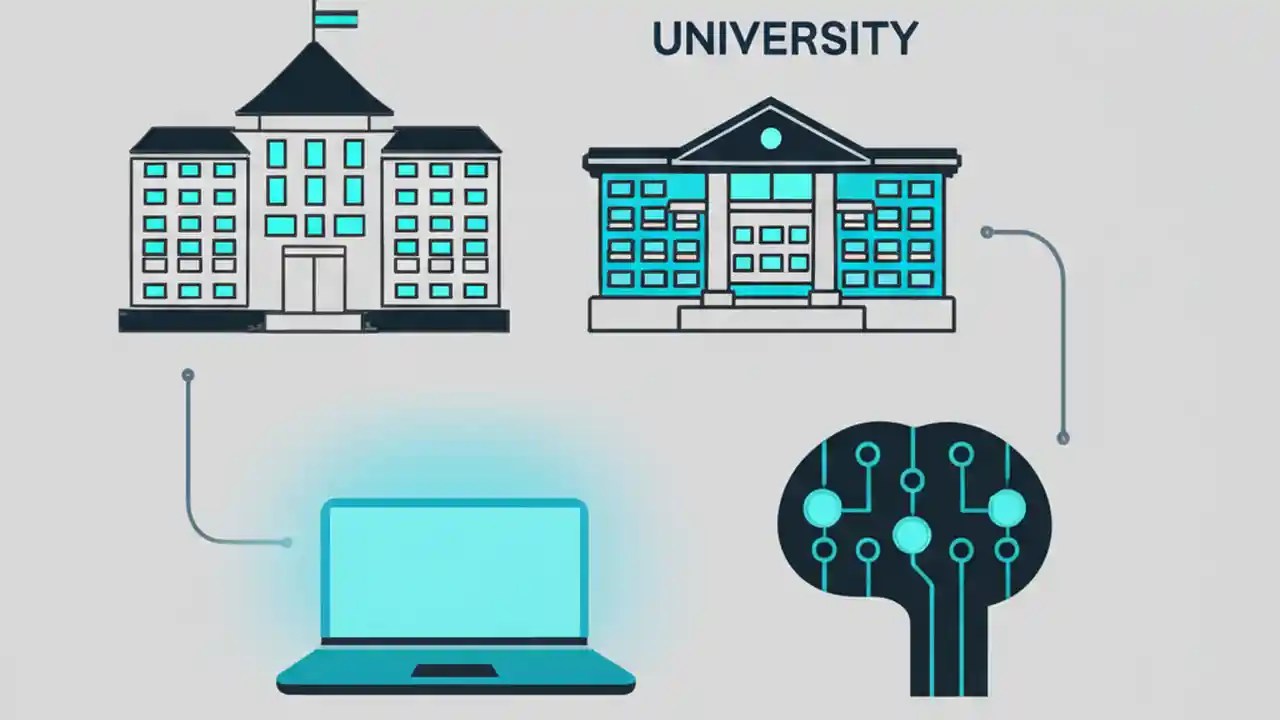 UNIVERSITY