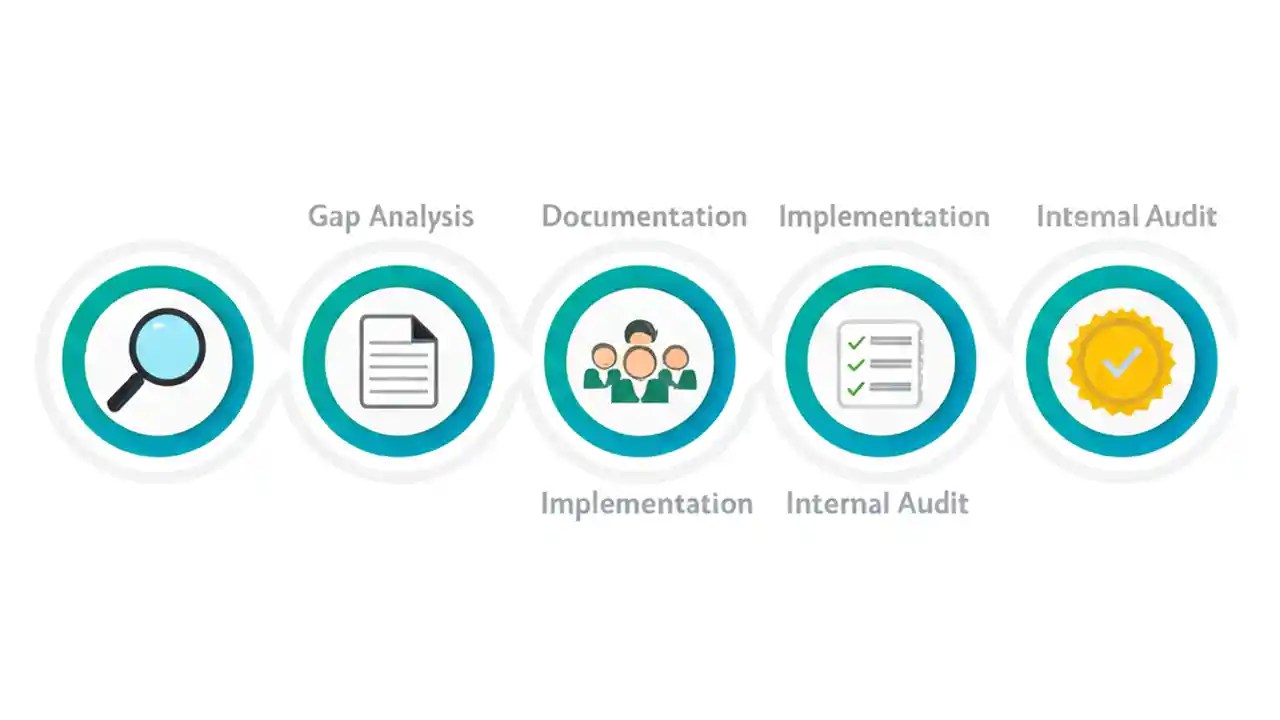 Gap Analysis

Documentation

Implementation

Intemal Audit

Implementation

Internal Audit