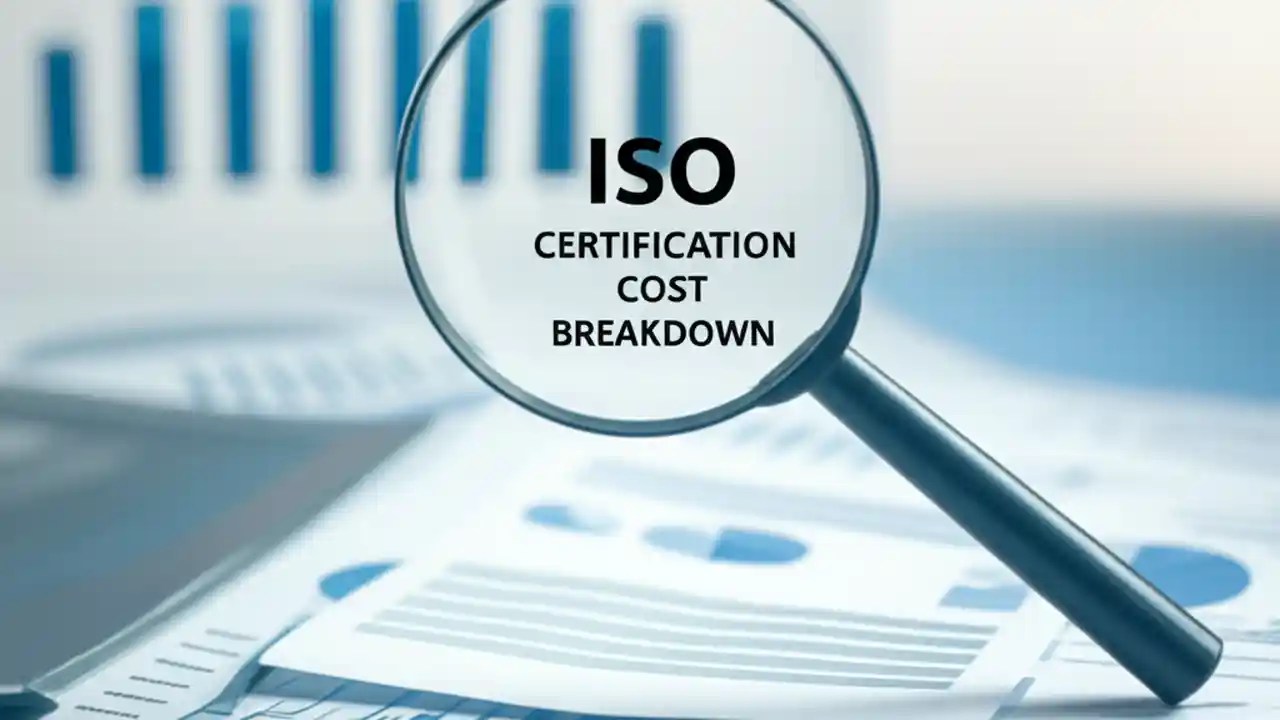 ISO
CERTIFICATION
COST
BREAKDOWN