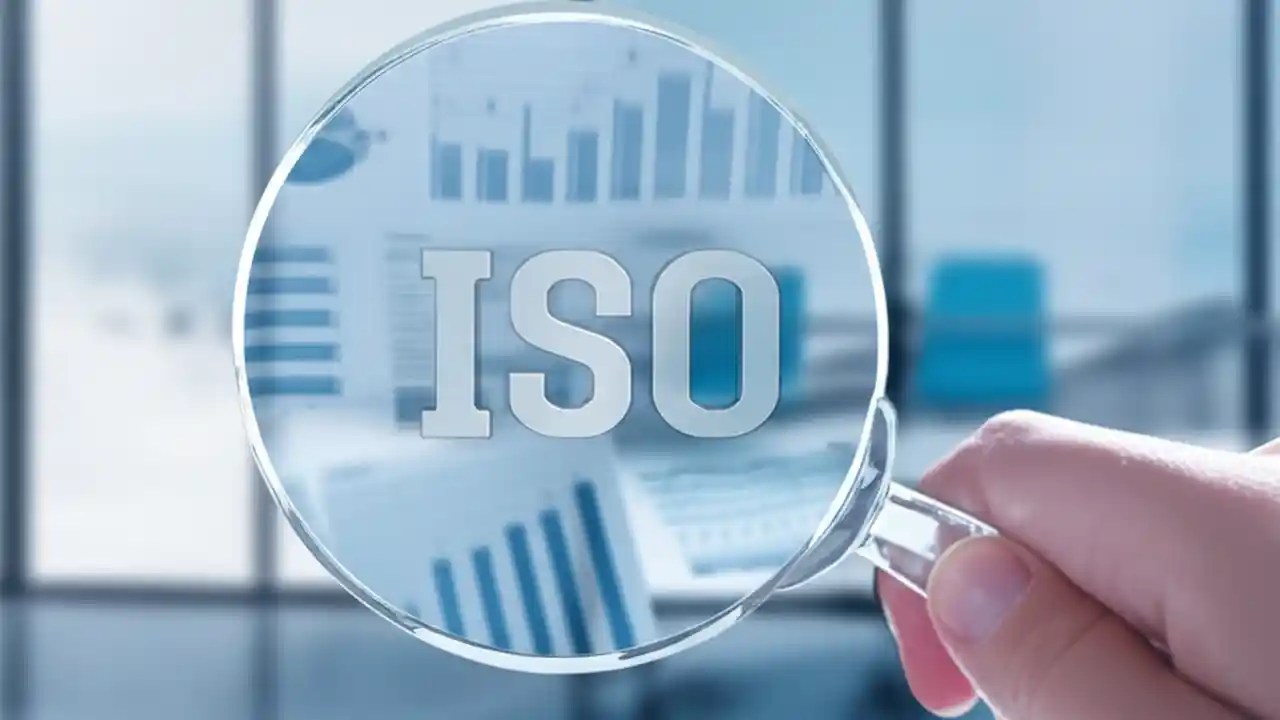 ISO