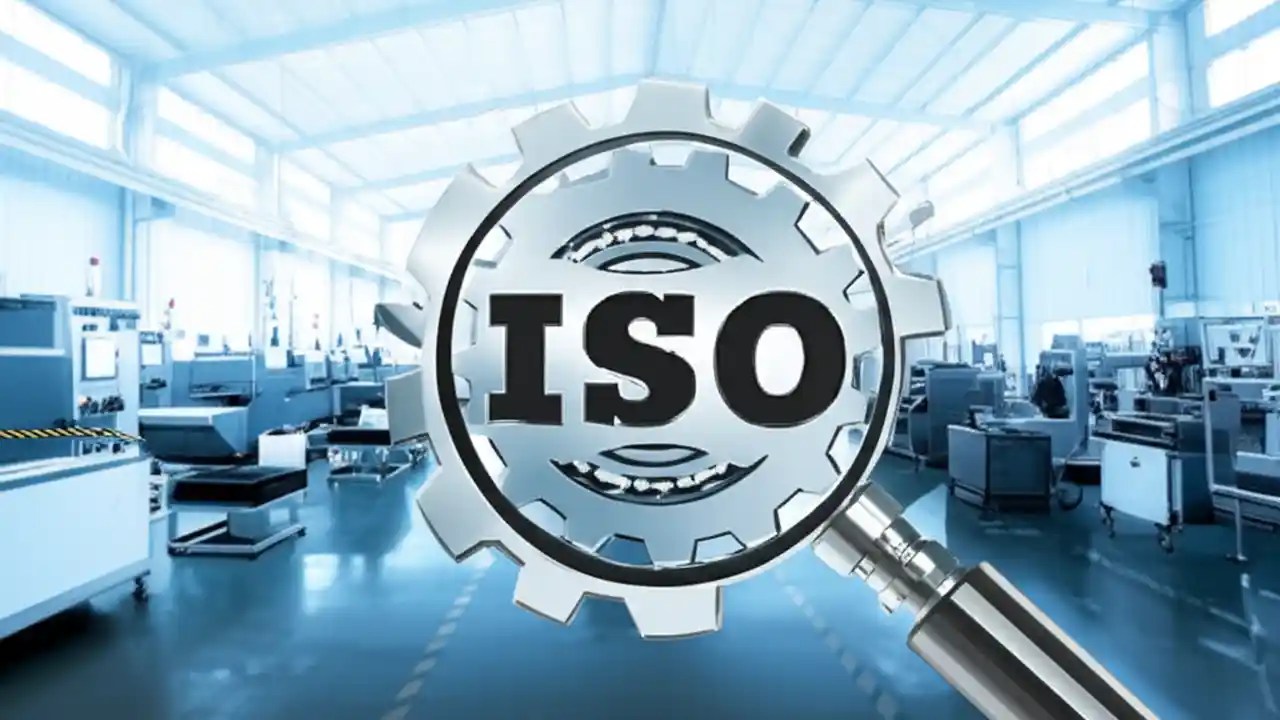 ISO