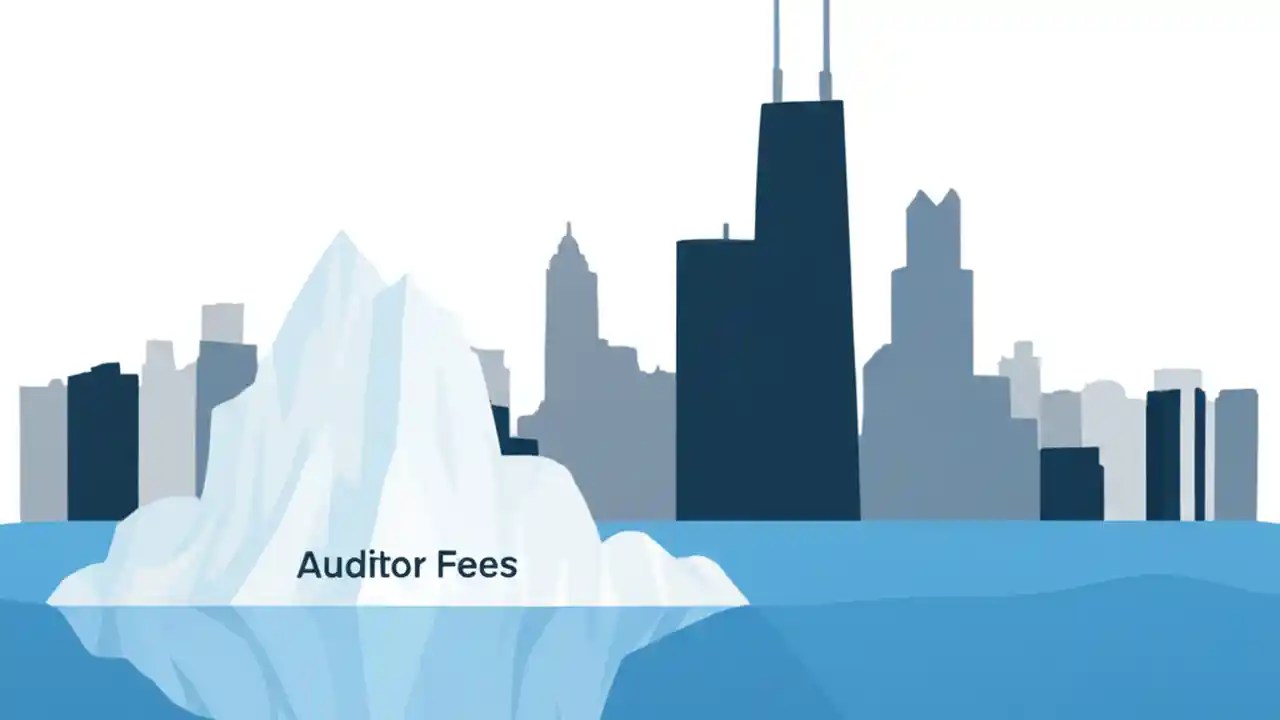 Auditor Fees