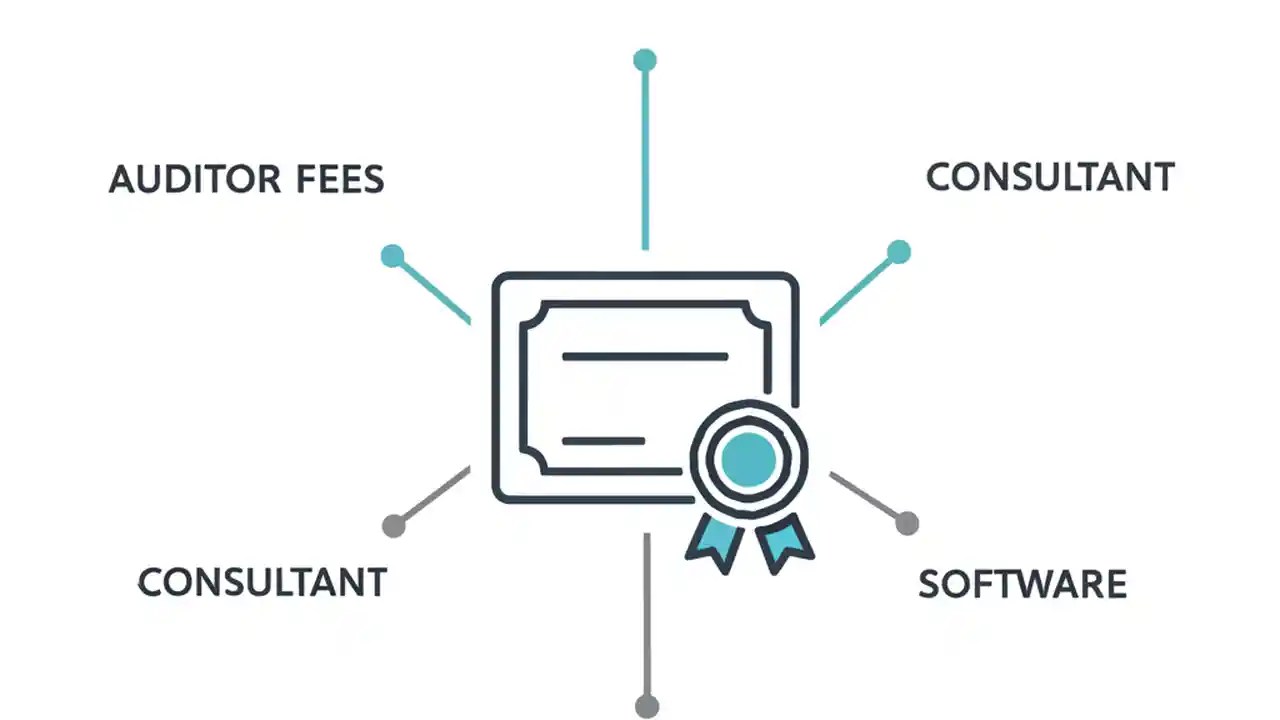 AUDITOR FEES

CONSULTANT

CONSULTANT

SOFTWARE