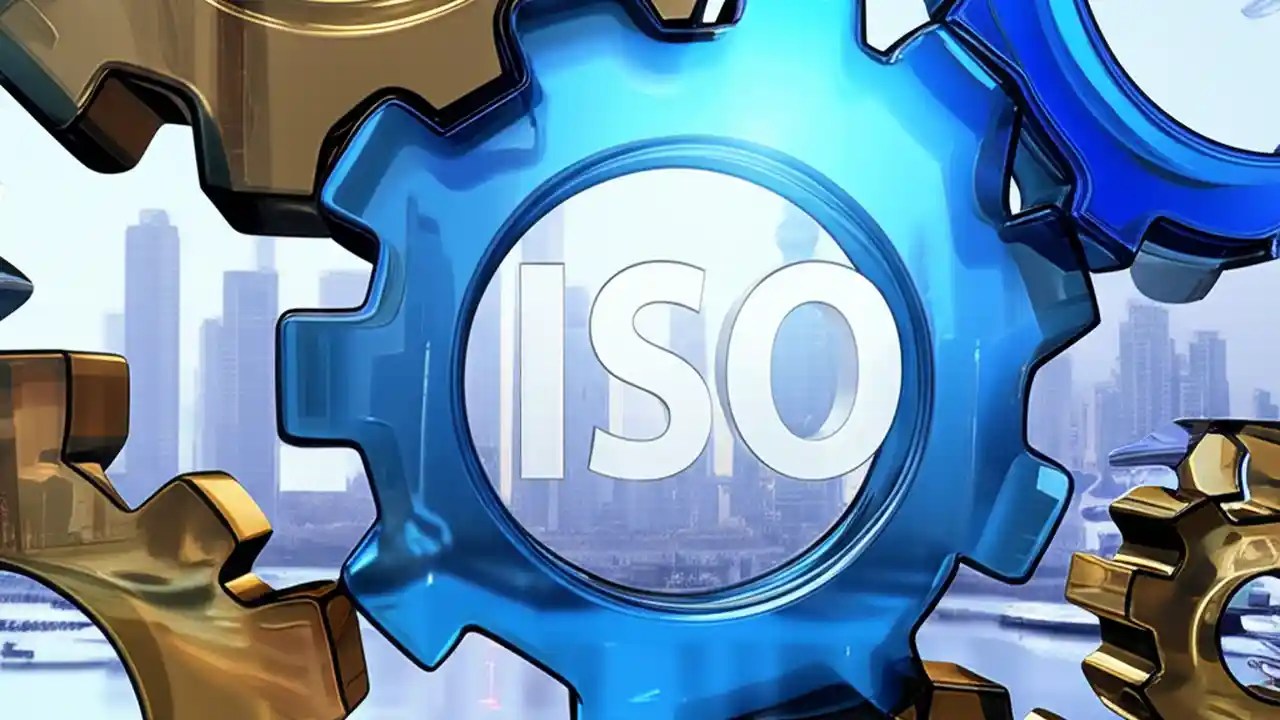 ISO