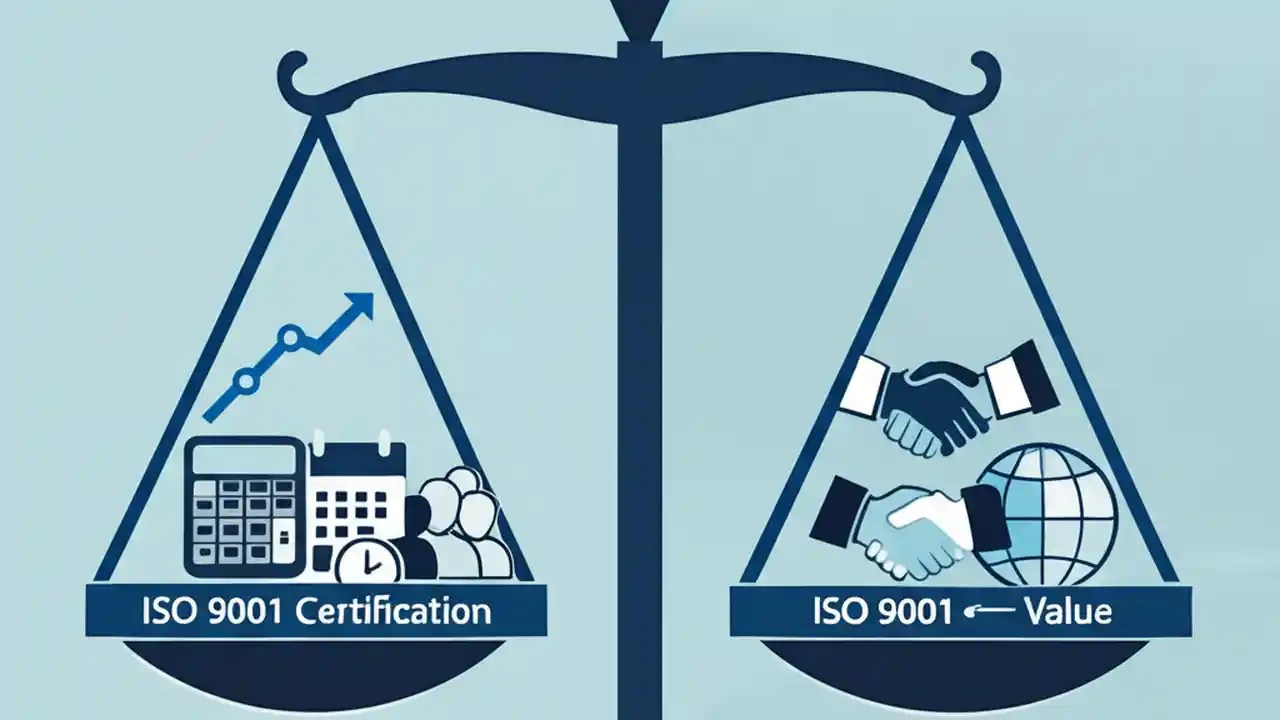 ISO 9001 Certification

ISO 9001 ← Value