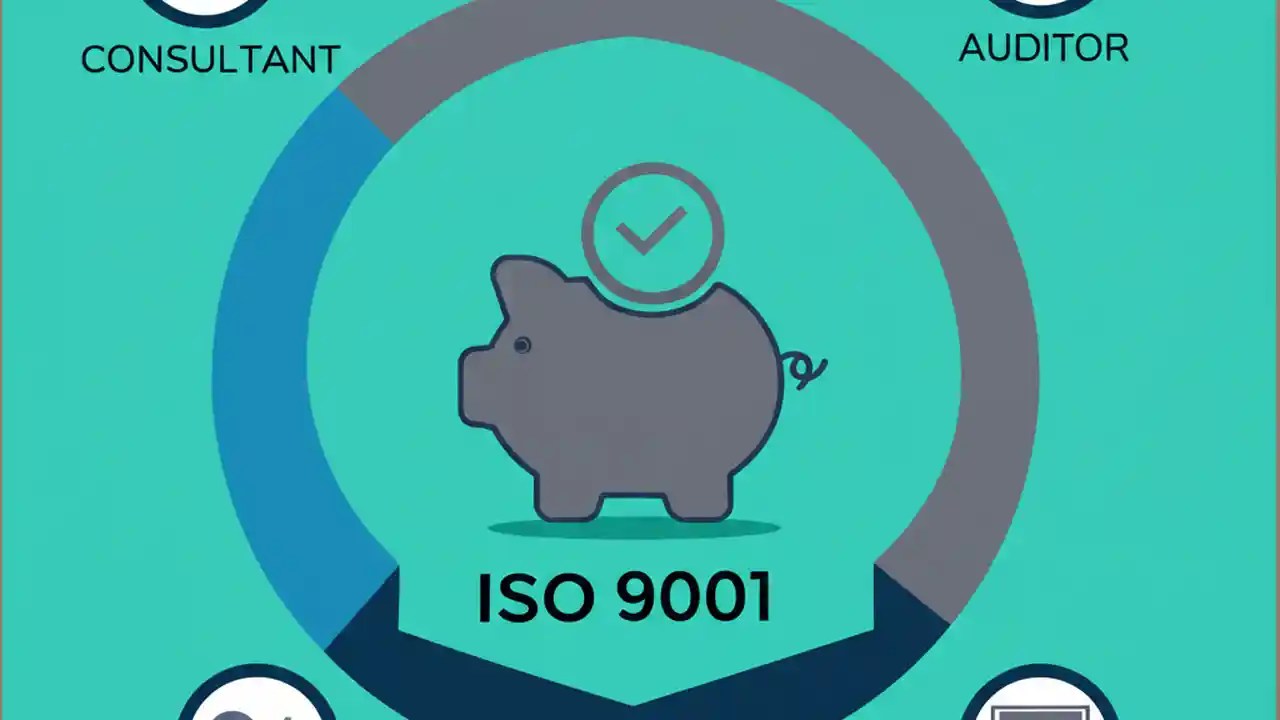 CONSULTANT

AUDITOR

ISO 9001