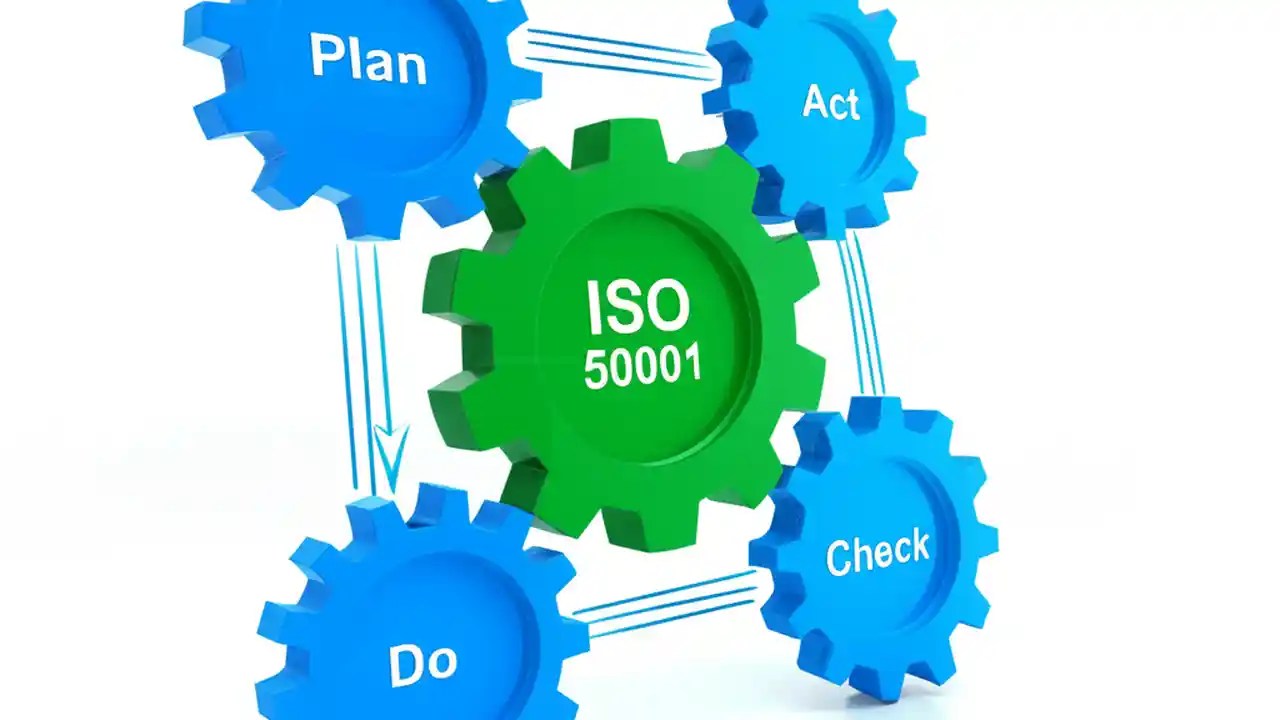 Plan

Act

ISO
50001

Check

Do