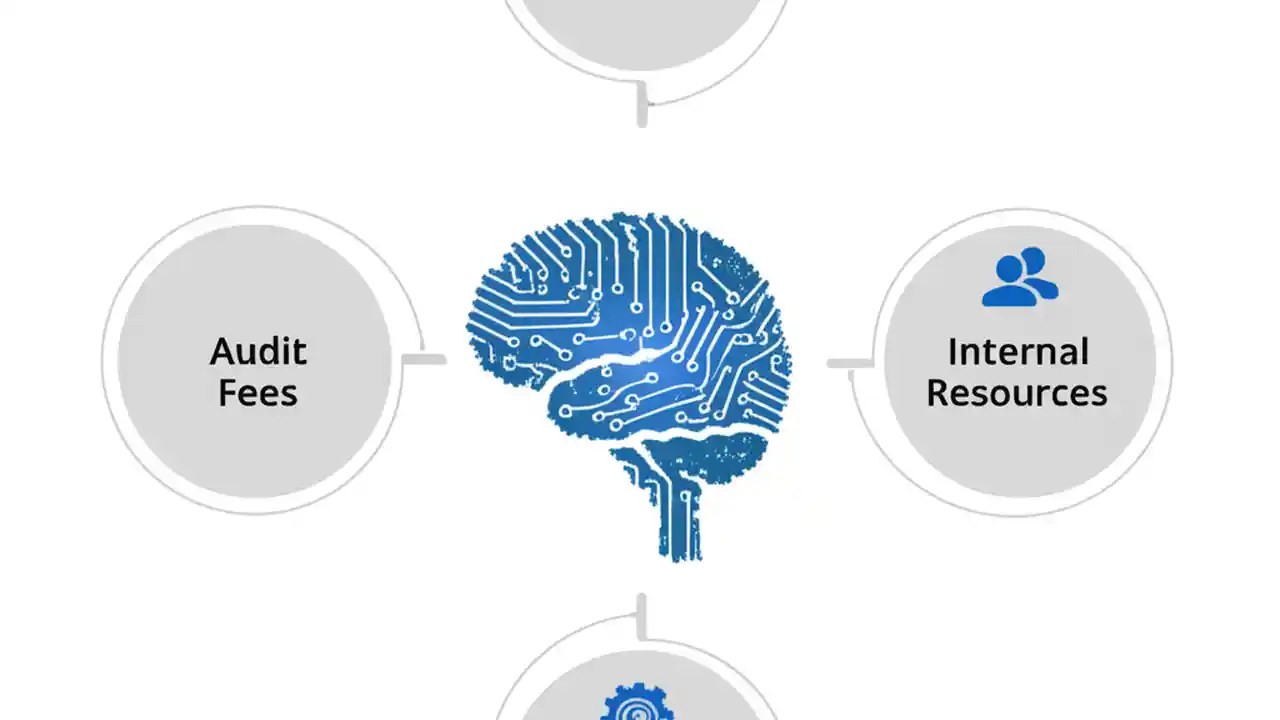 Audit Fees

Internal Resources