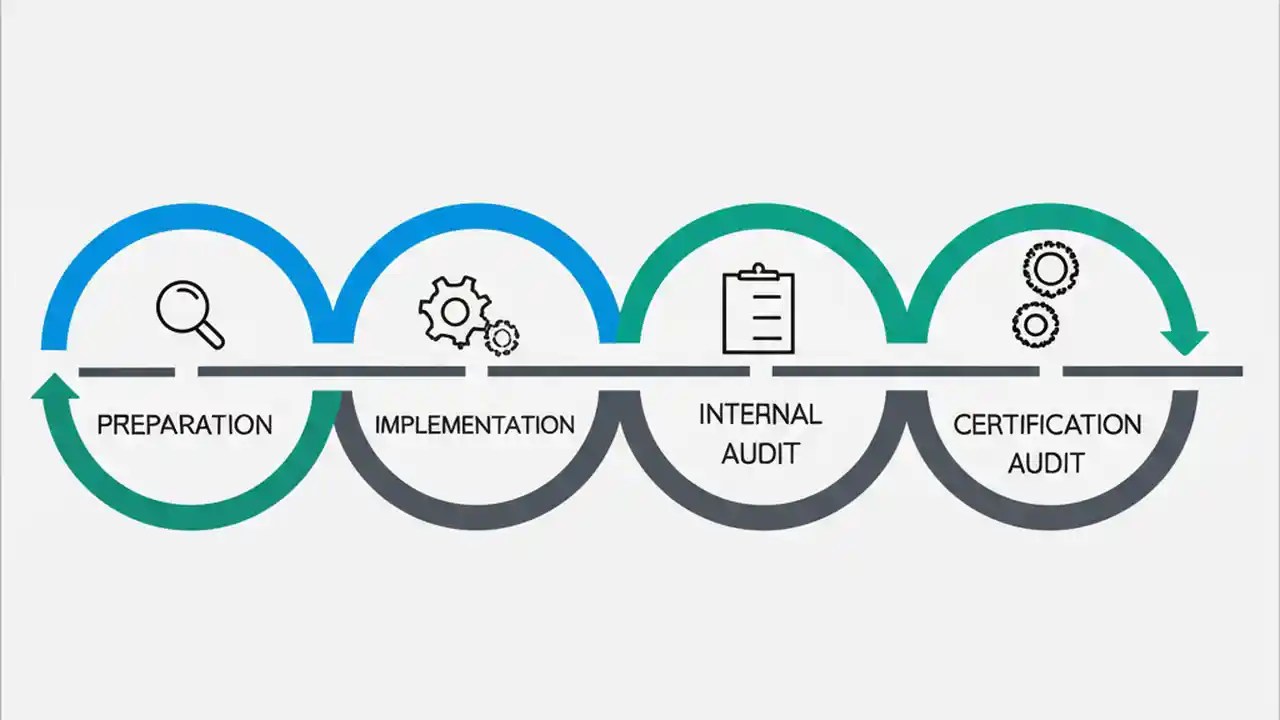 PREPARATION

IMPLEMENTATION

INTERNAL AUDIT

CERTIFICATION AUDIT