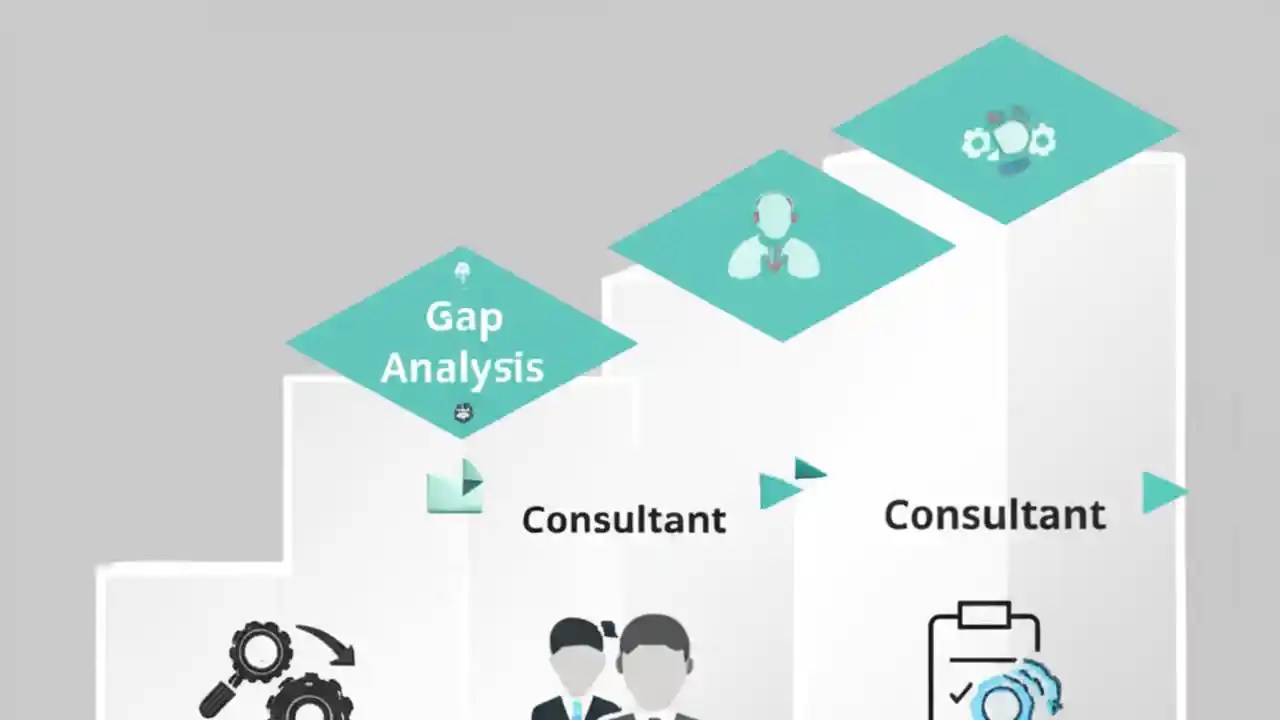 Gap Analysis

Consultant

Consultant