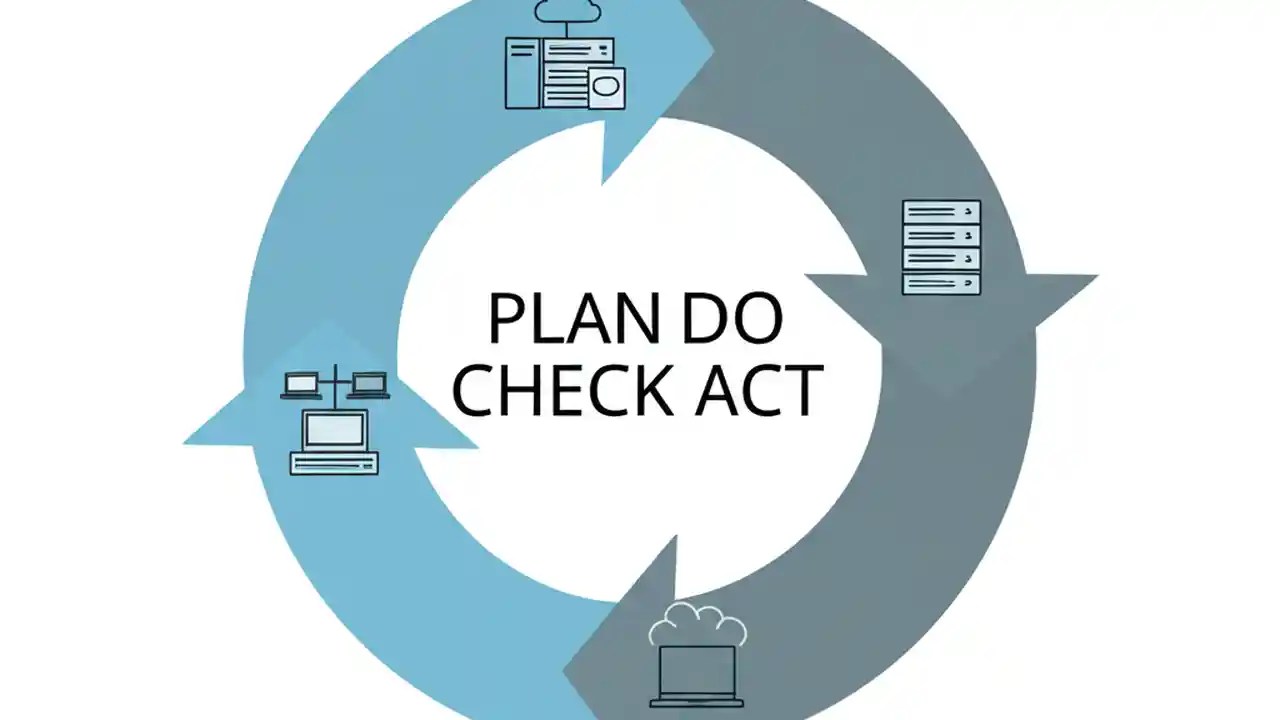 PLAN DO
CHECK ACT