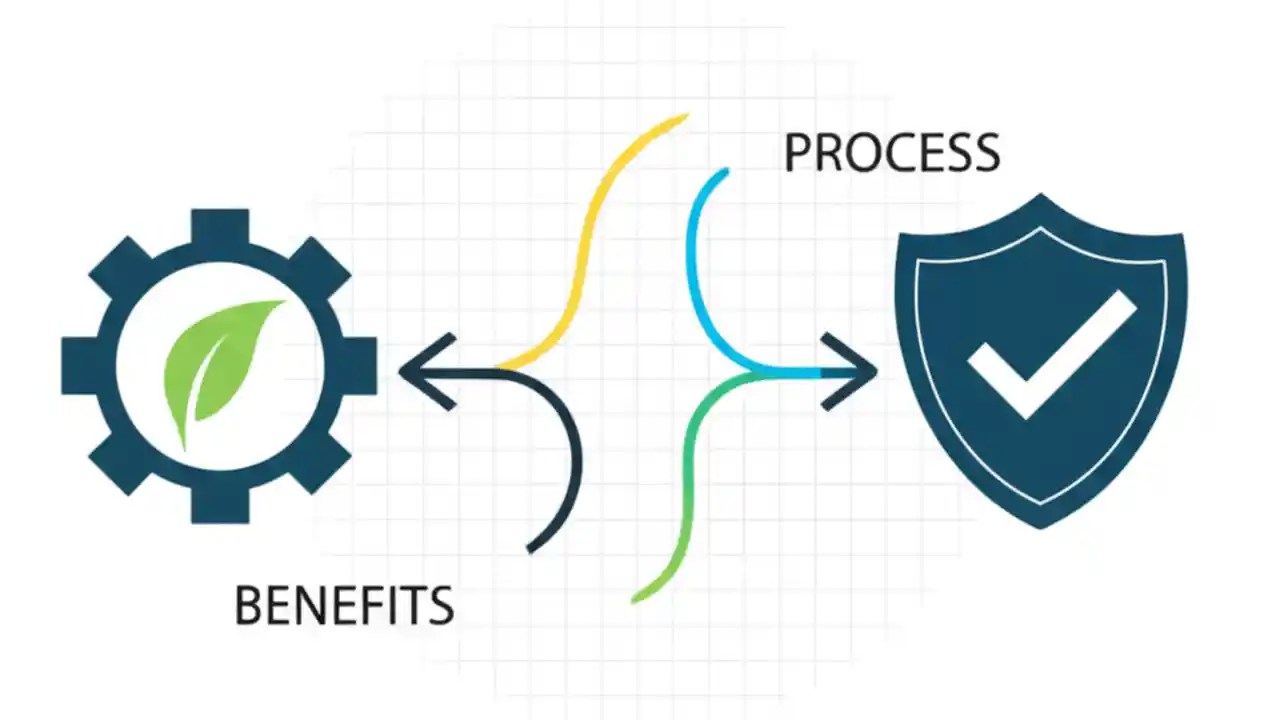 PROCESS

BENEFITS