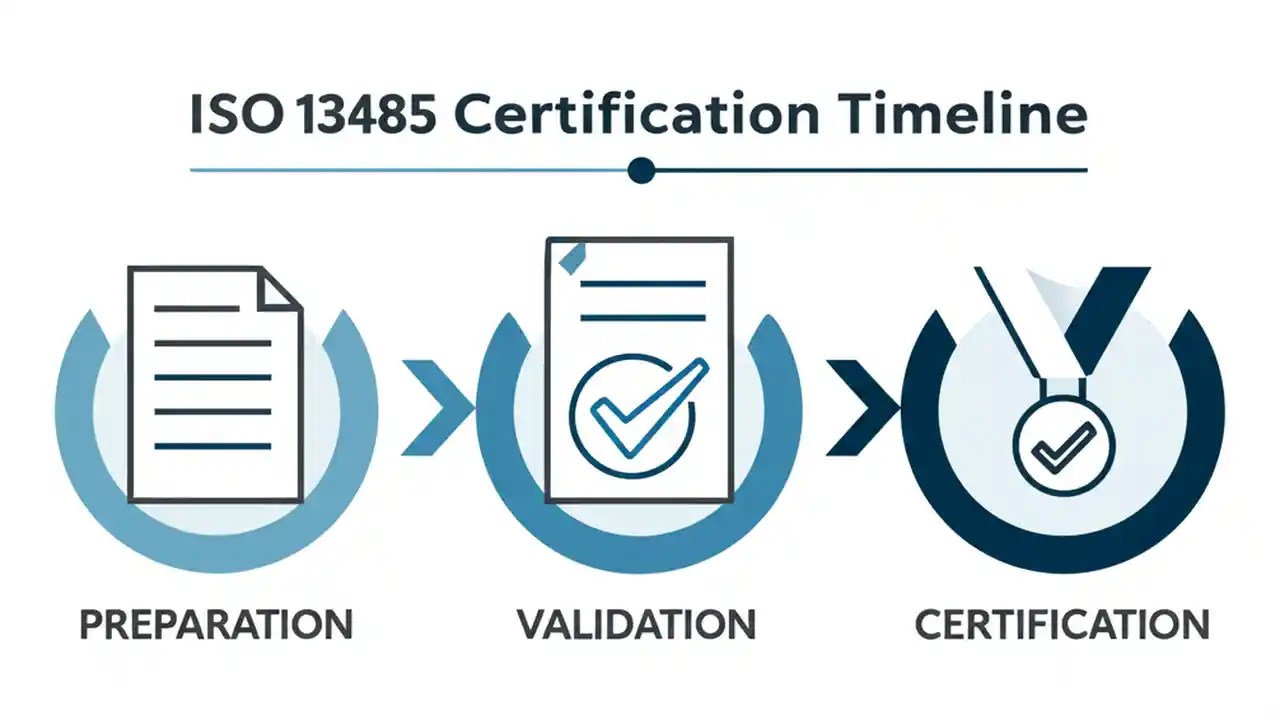 ISO 13485 Certification Timeline

PREPARATION

VALIDATION

CERTIFICATION