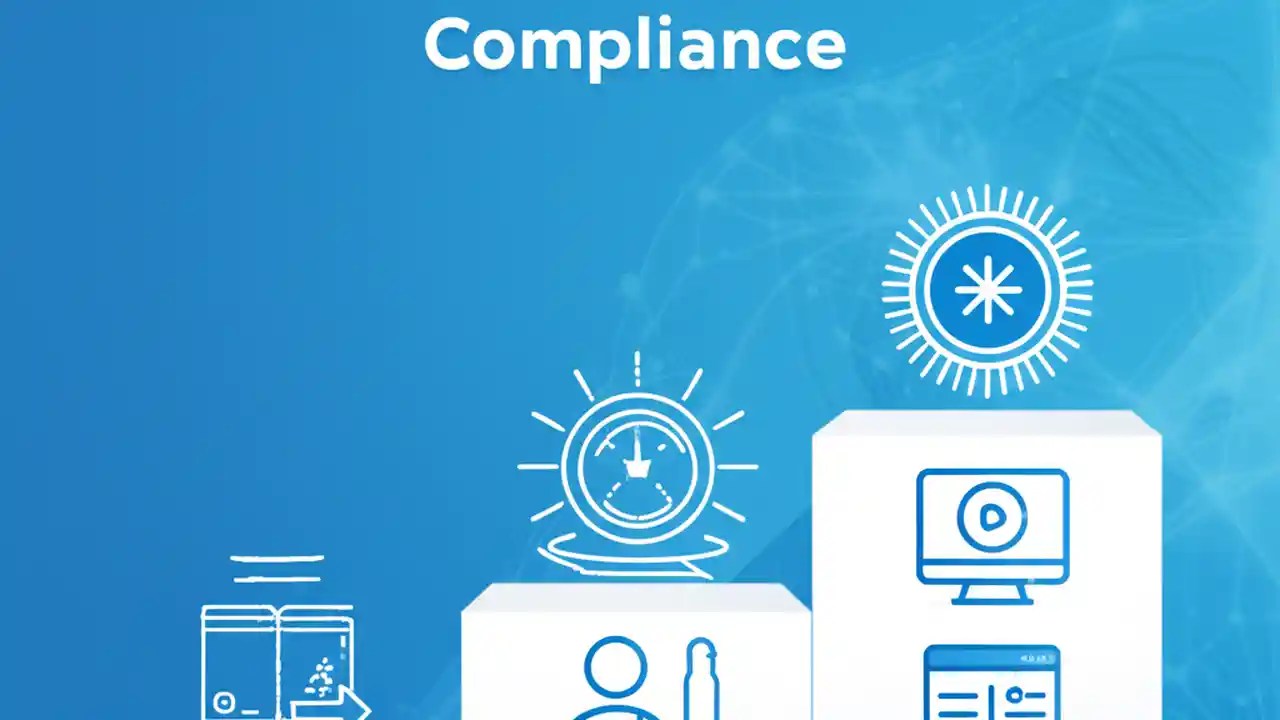 Compliance