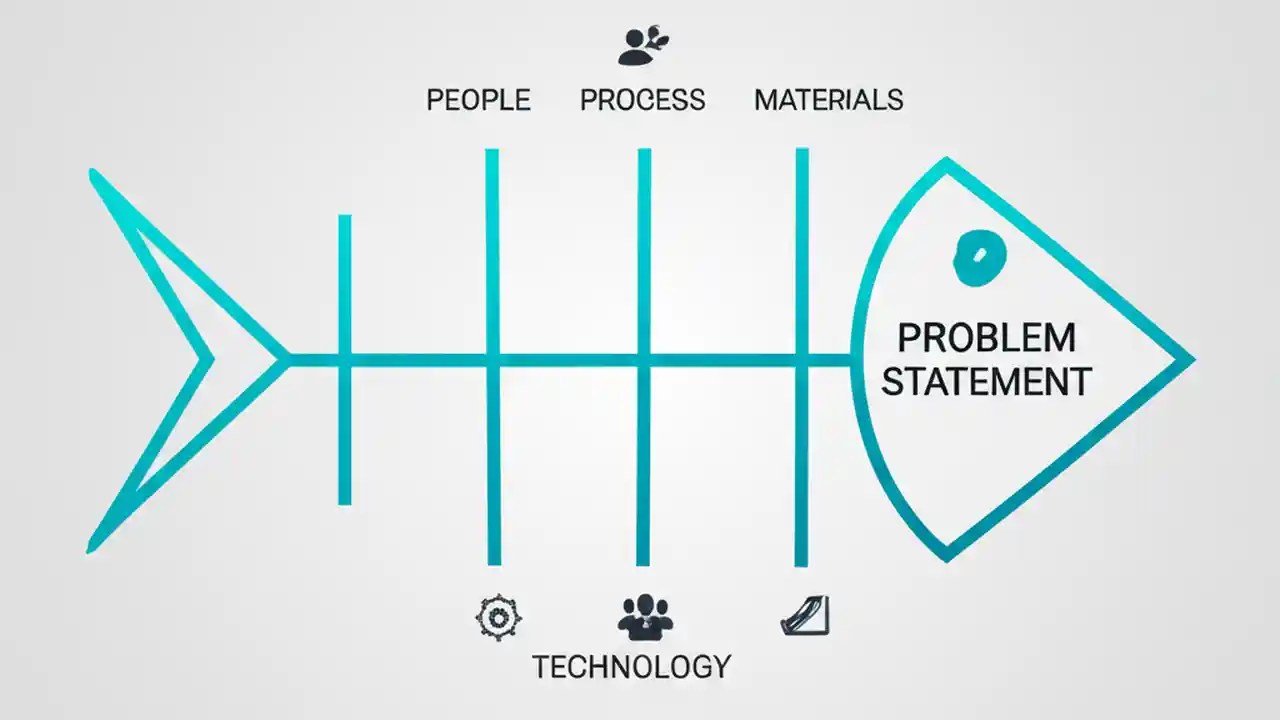 PEOPLE PROCESS MATERIALS

PROBLEM STATEMENT

TECHNOLOGY