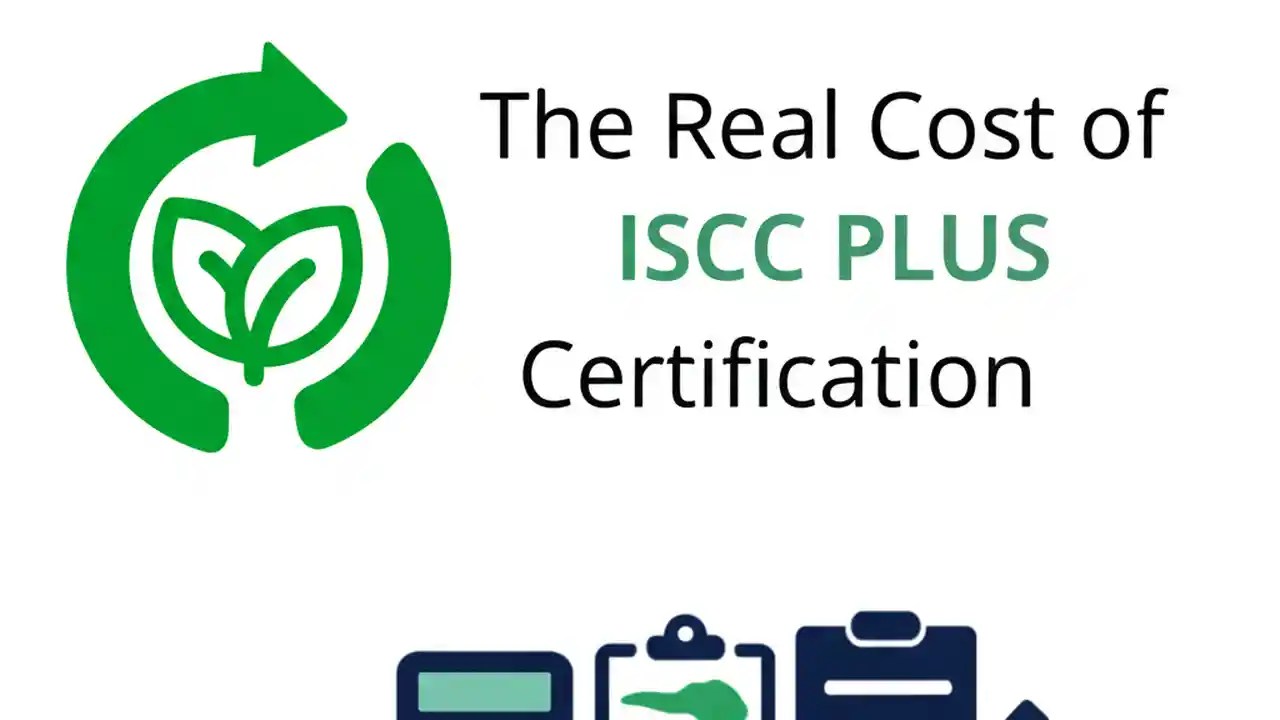 The Real Cost of
ISCC PLUS
Certification