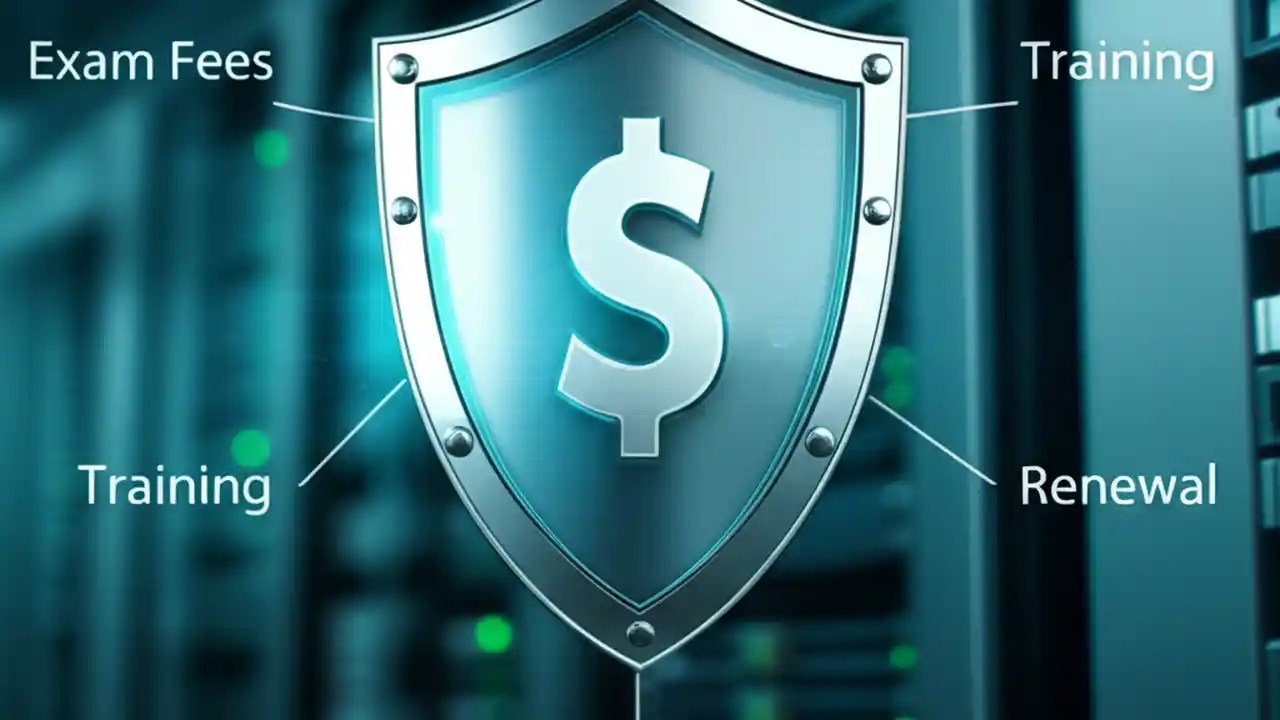 Exam Fees

Training

$

Training

Renewal