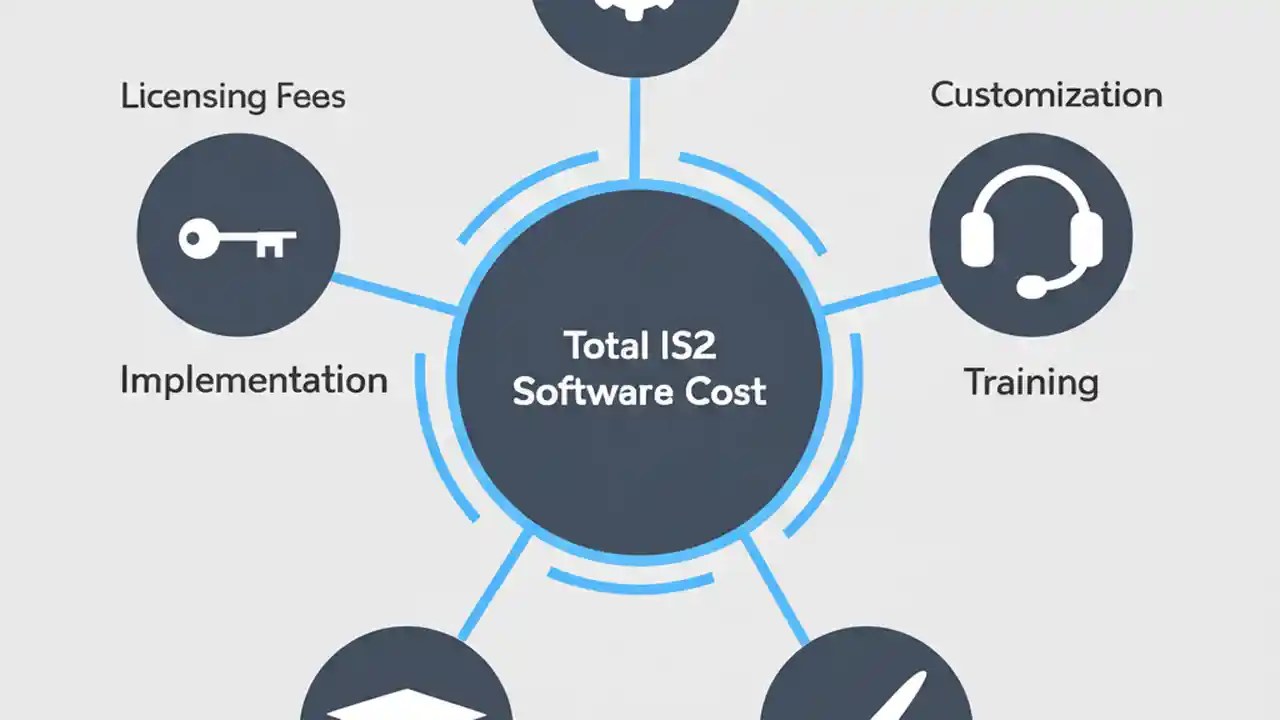 Licensing Fees

Customization

Total IS2 Software Cost

Implementation

Training