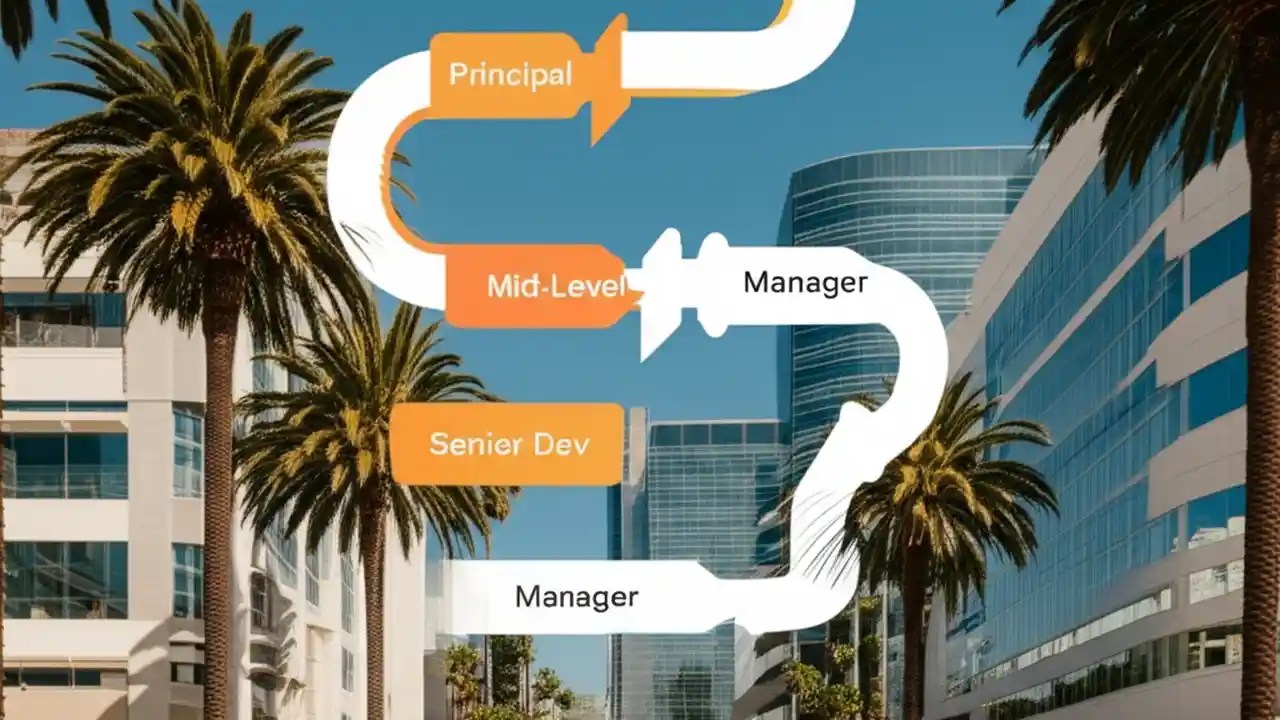 Principal

Mid-Level

Manager

Senier Dev

Manager