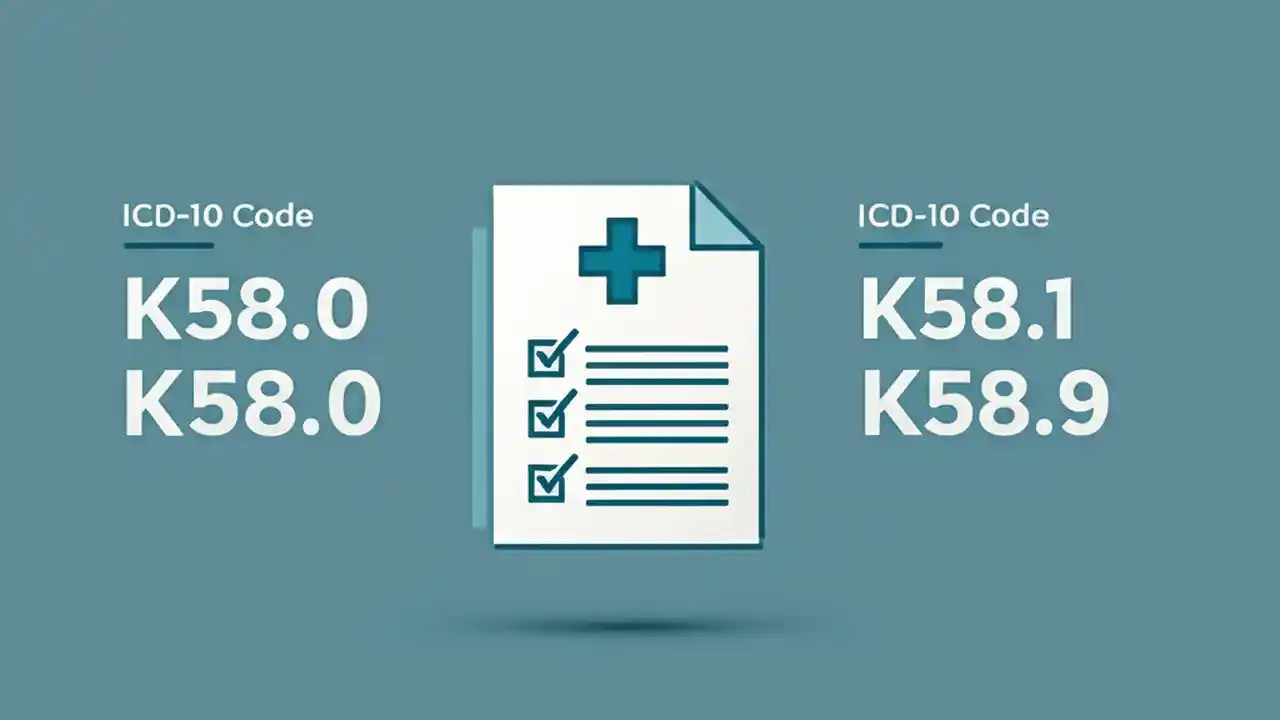 ICD-10 Code

K58.0
K58.0

ICD-10 Code

K58.1
K58.9