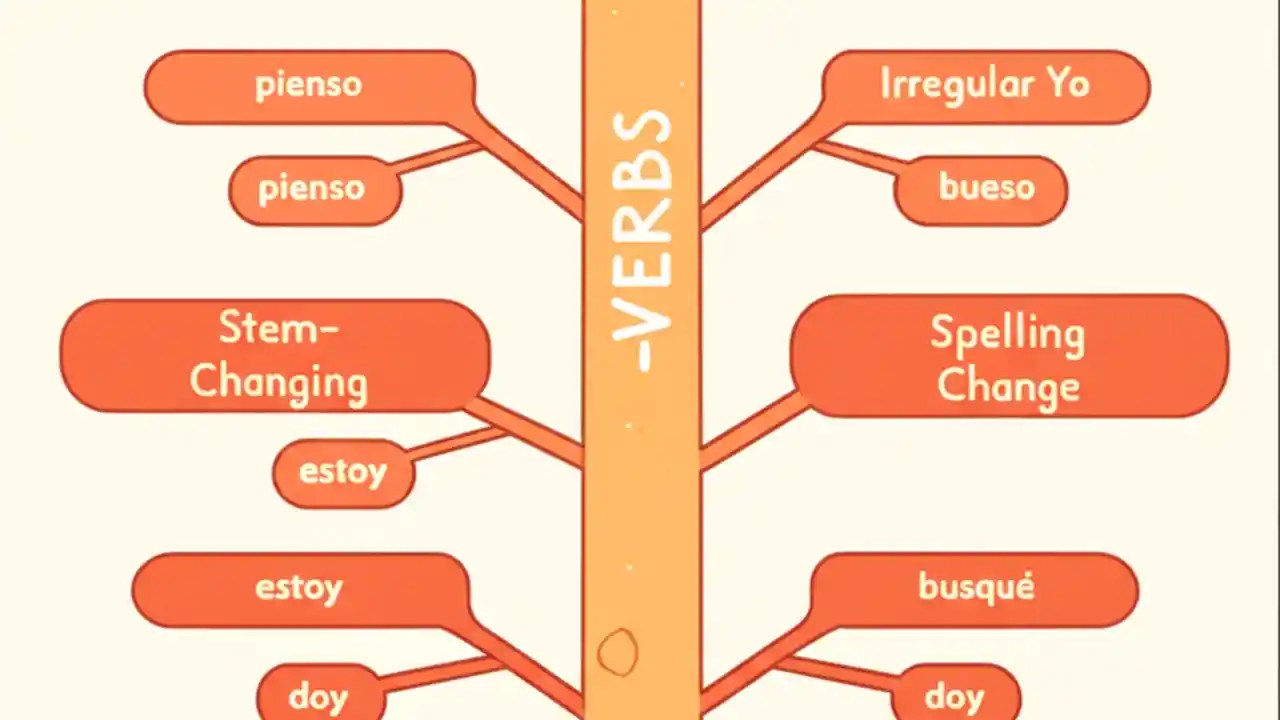 -VERBS

pienso

pienso

Stem-Changing

estoy

estoy

doy

Irregular Yo

bueso

Spelling Change

busqué

doy