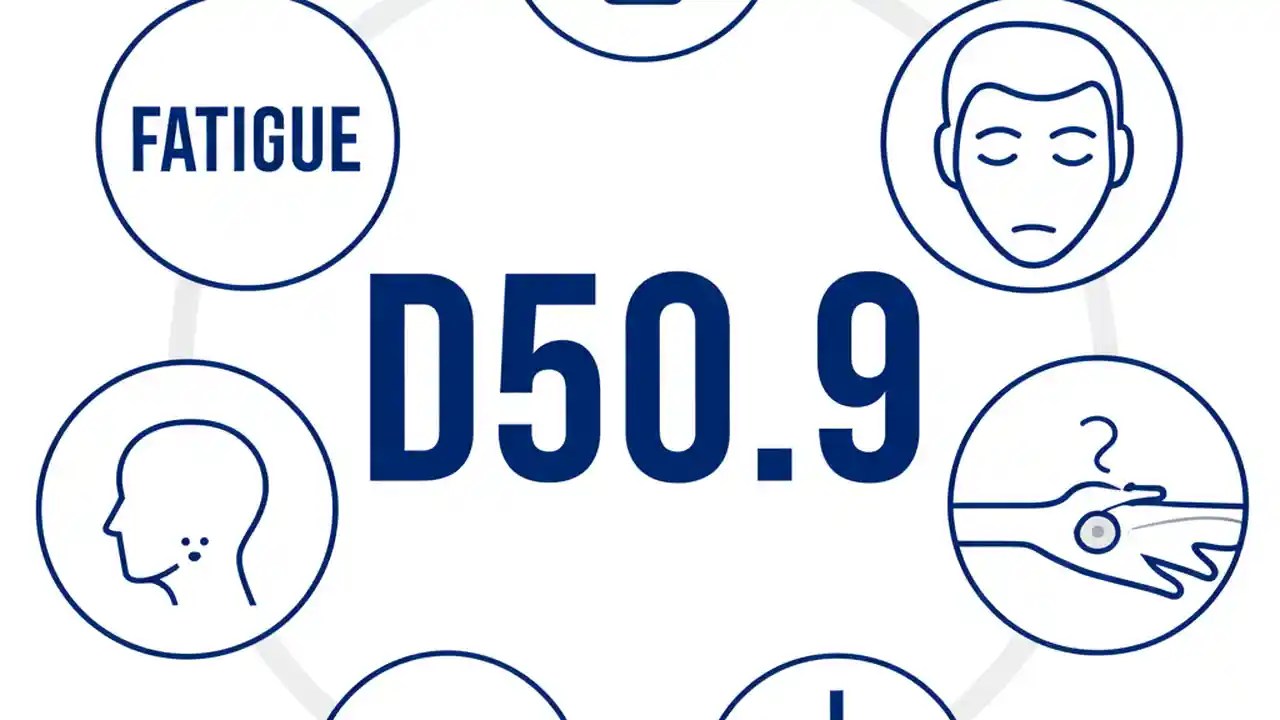 FATIGUE

D50.9

?