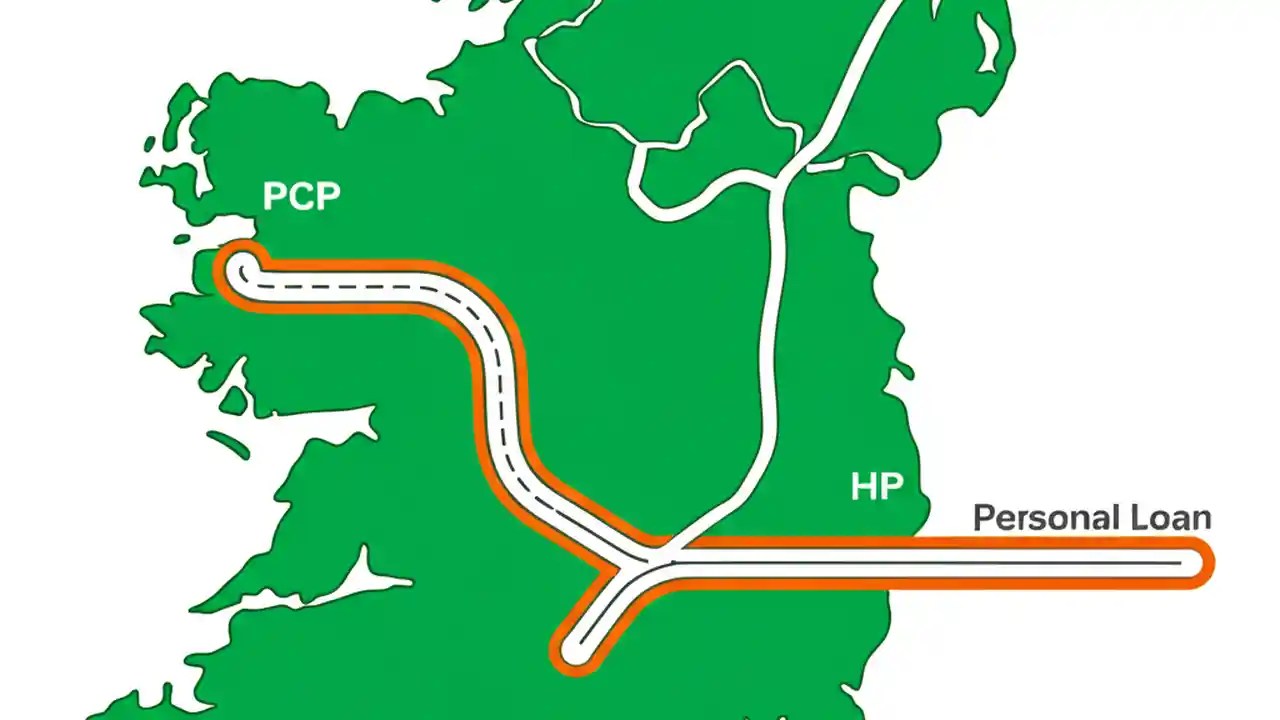 PCP

HP

Personal Loan