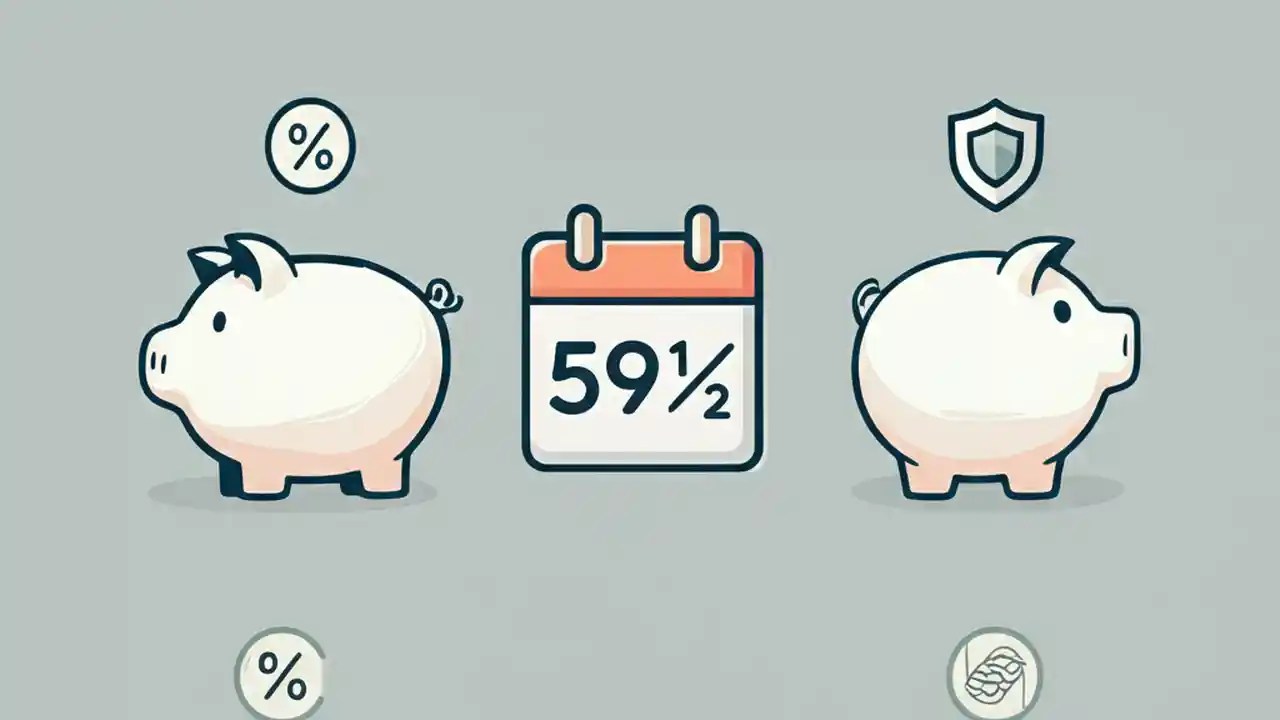 %

59½

%