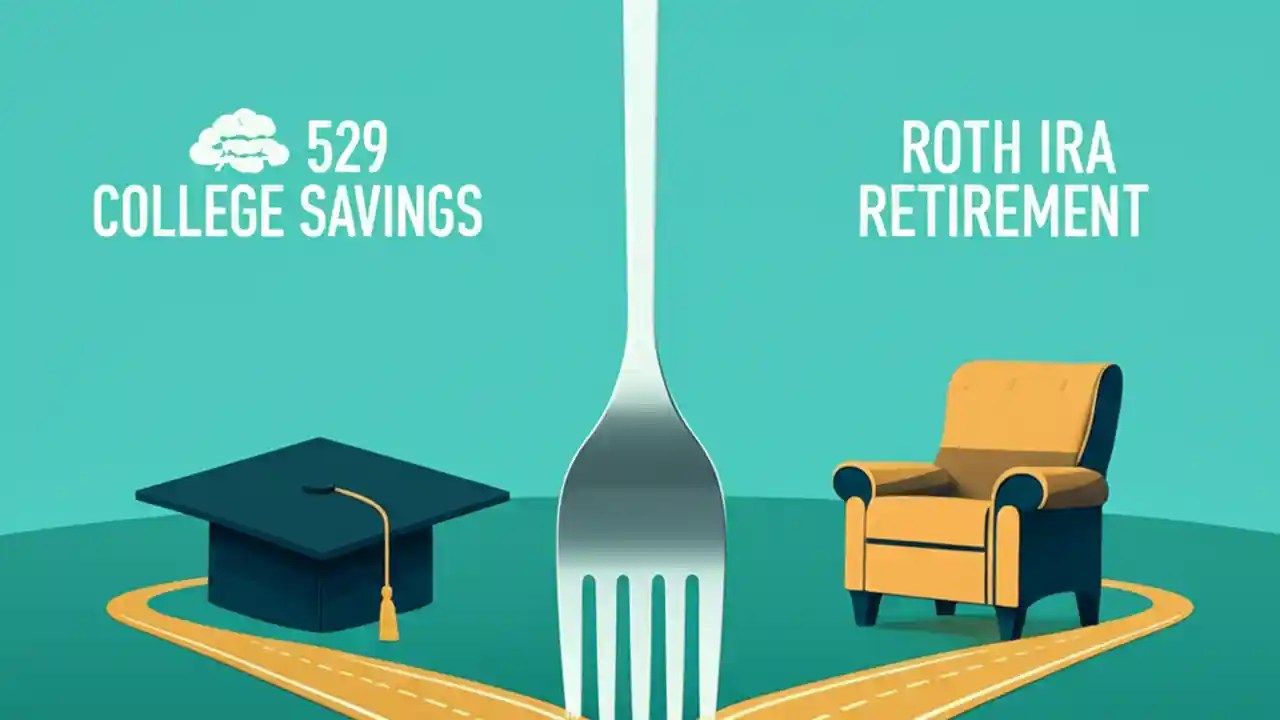 529
COLLEGE SAVINGS

ROTH IRA
RETIREMENT