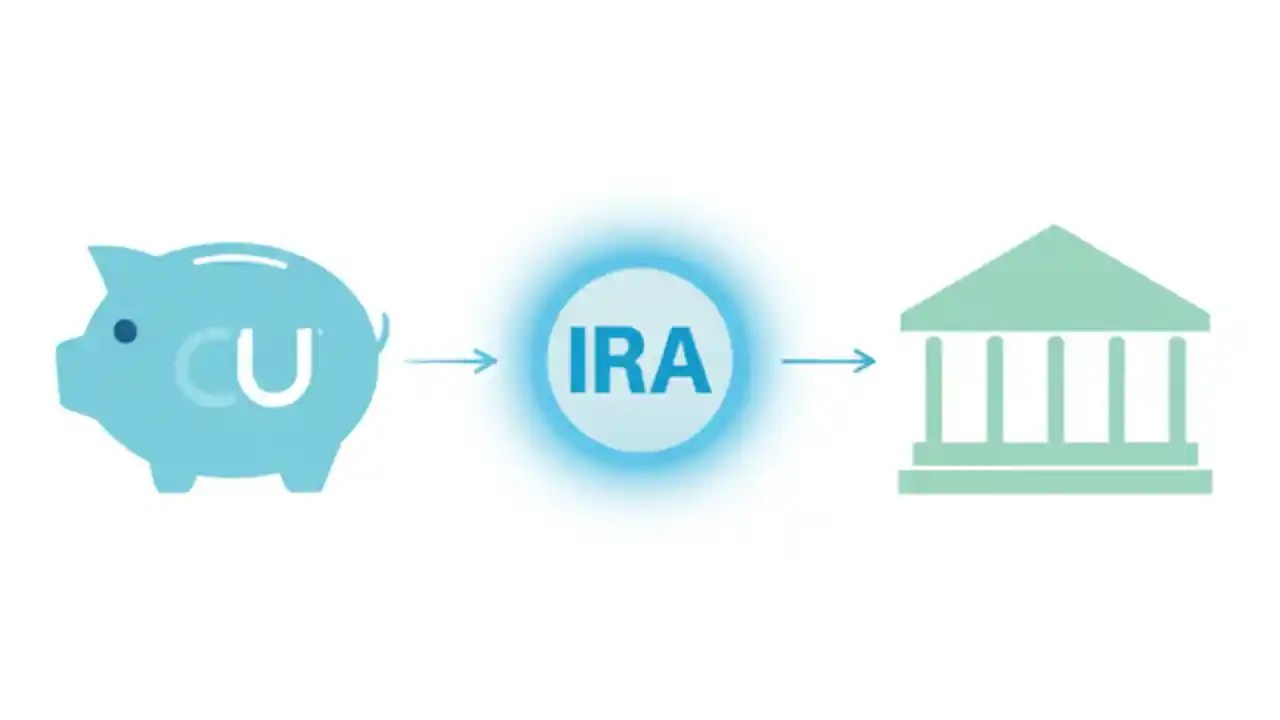 CU

IRA