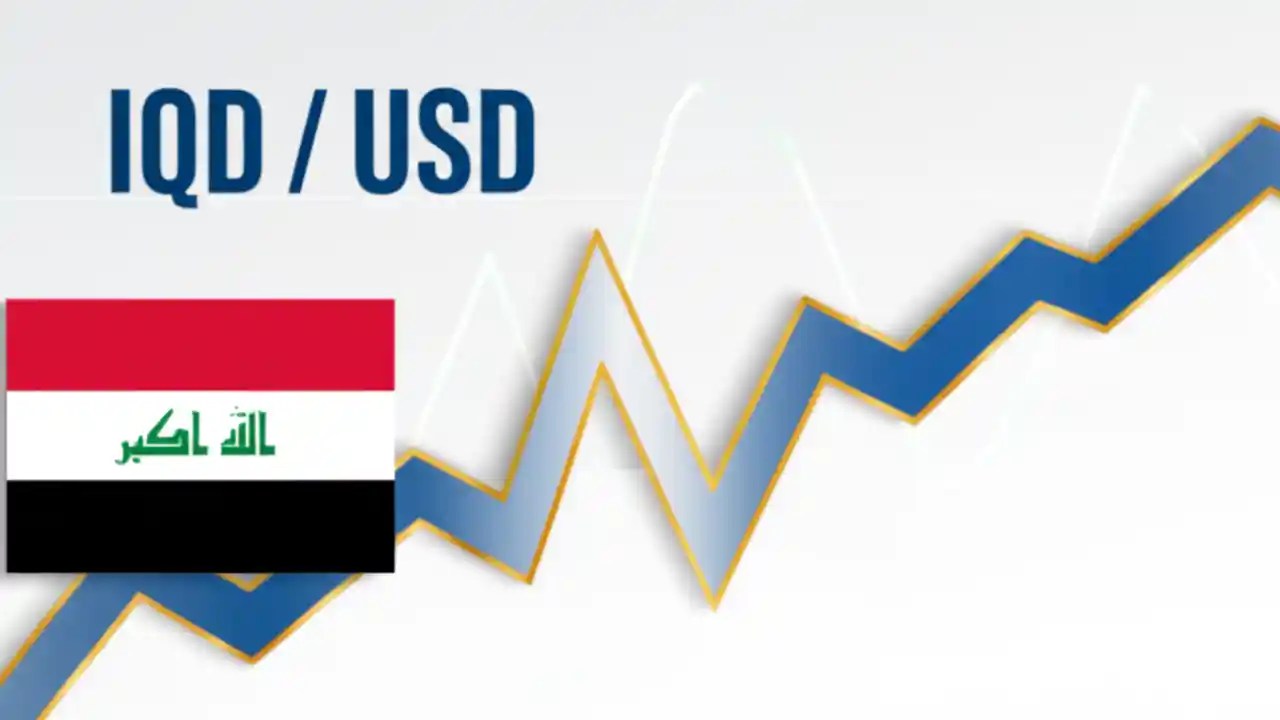 IQD / USD

الله اكبر