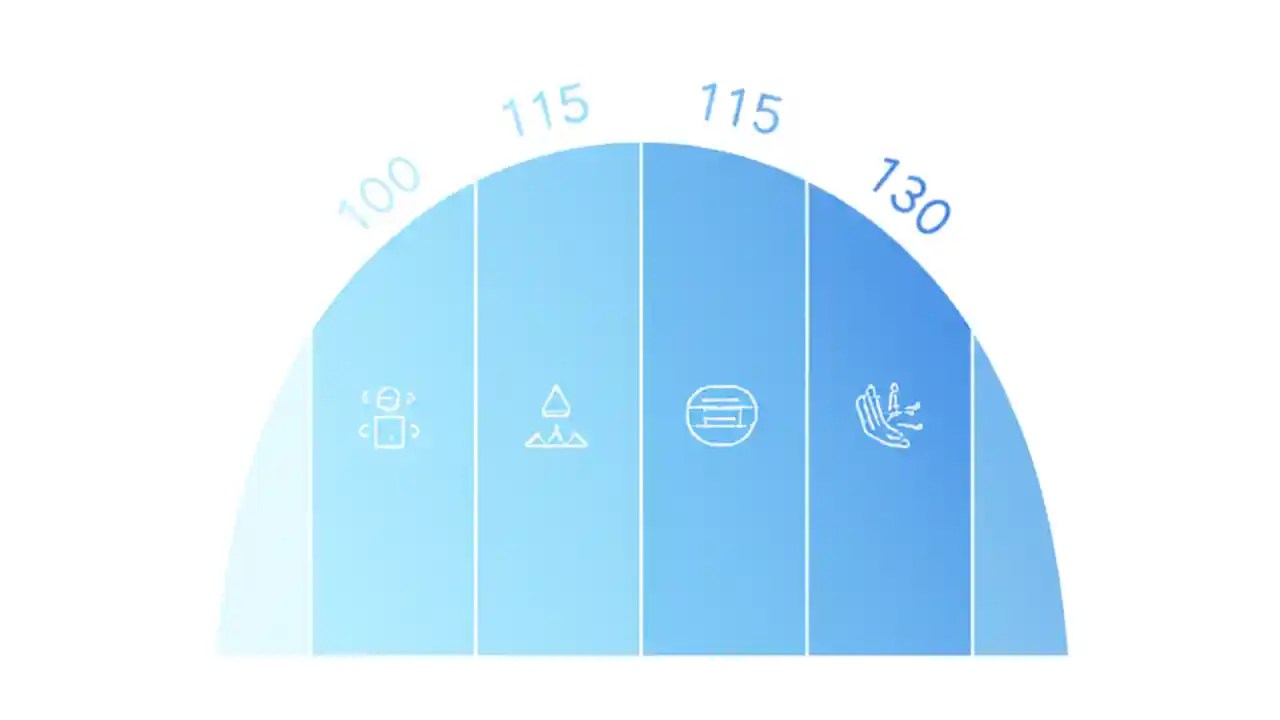 100
115
115
130