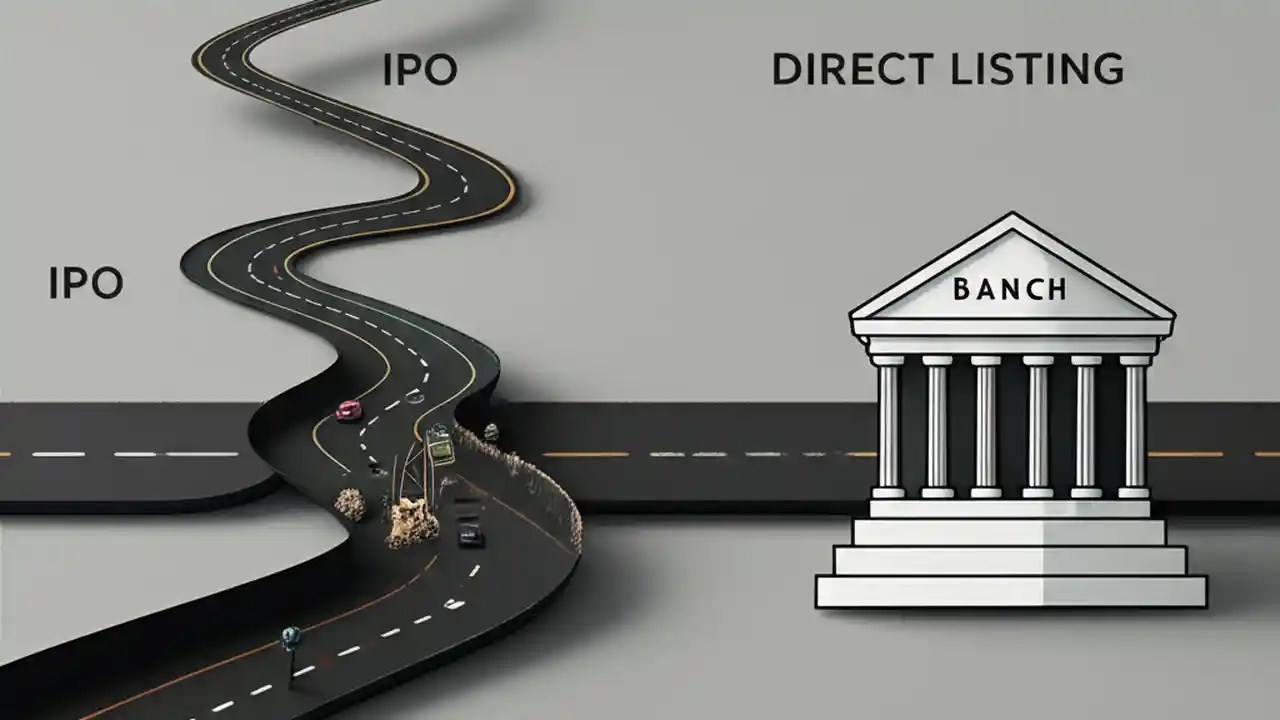 IPO

DIRECT LISTING

IPO

BANCH