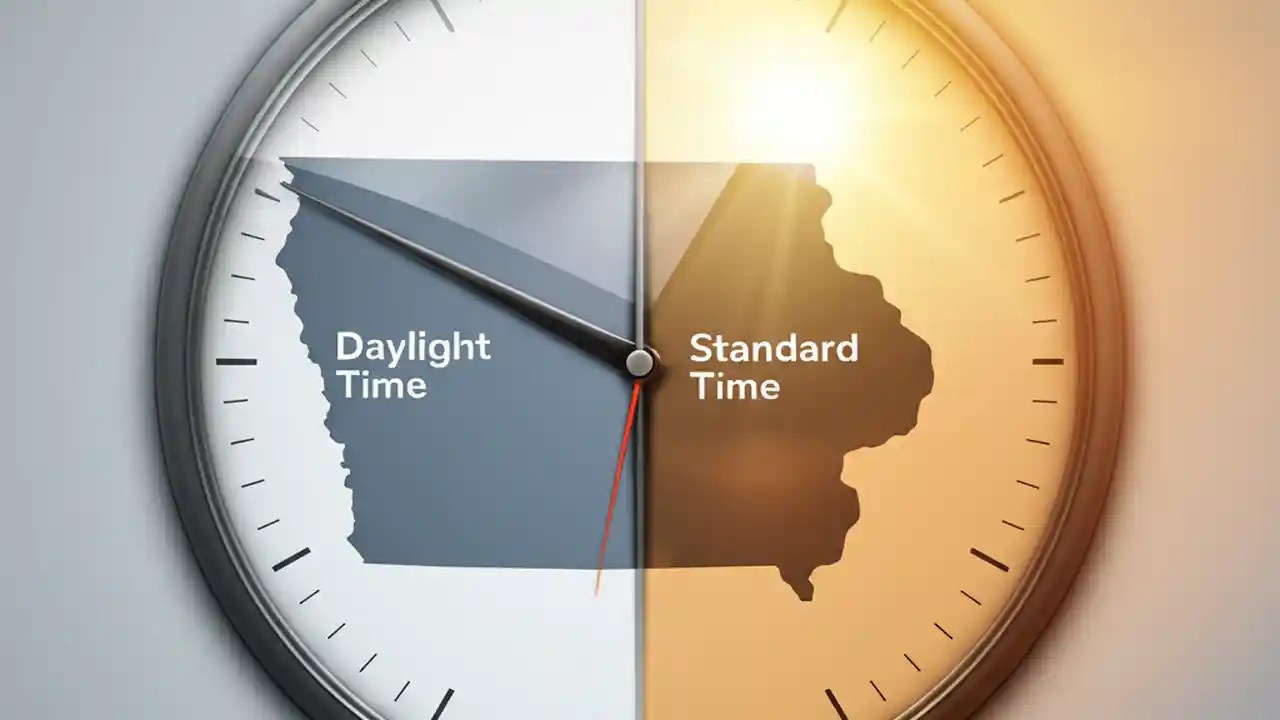 Daylight Time

Standard Time