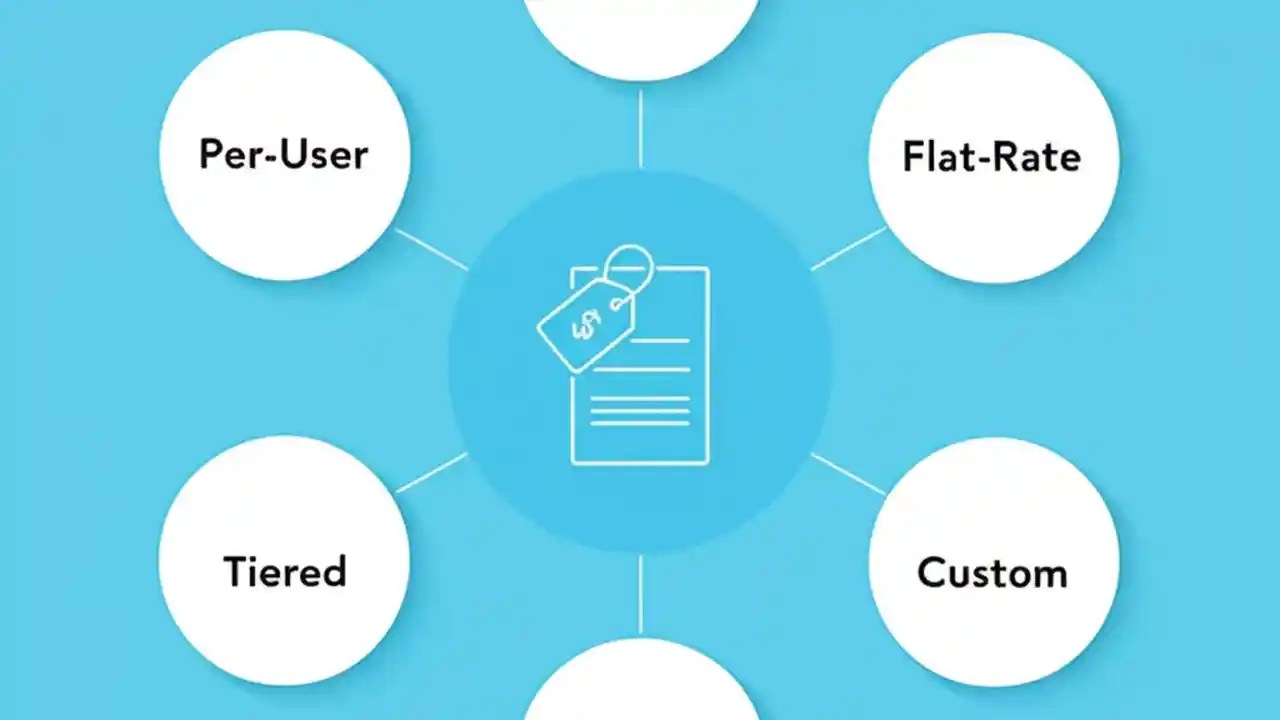 Per-User

Flat-Rate

$

Tiered

Custom