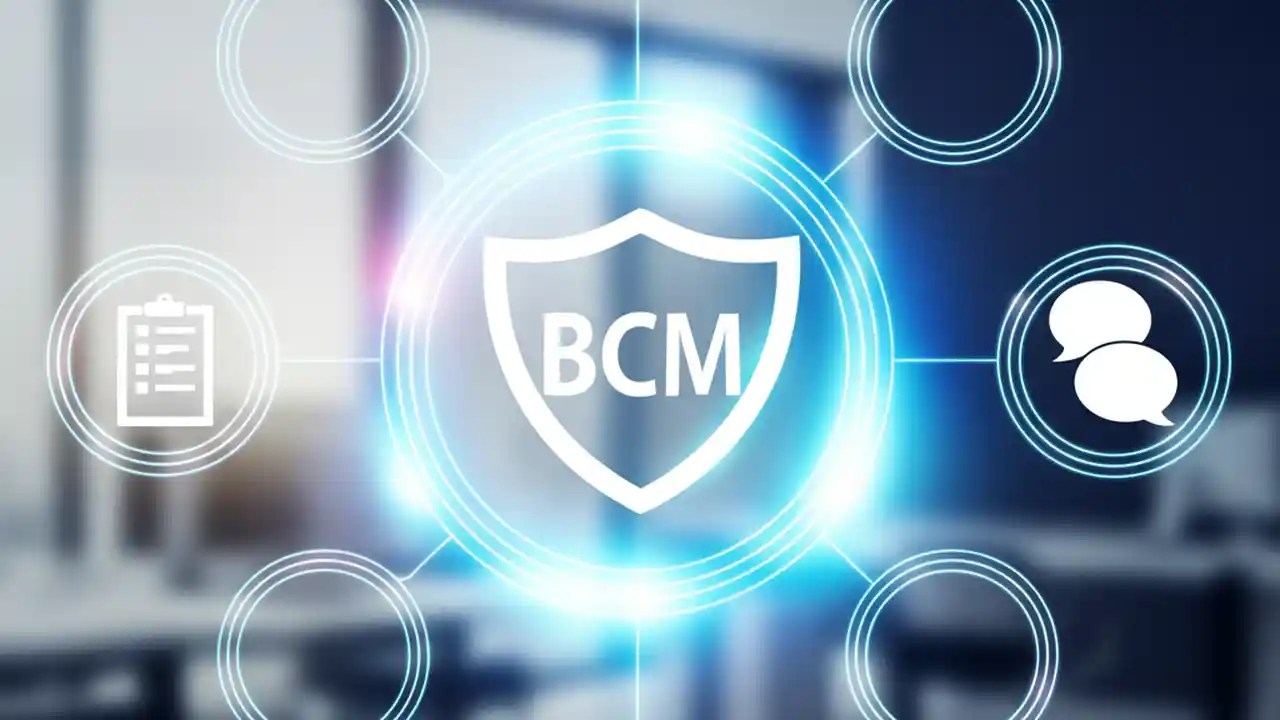 BCM