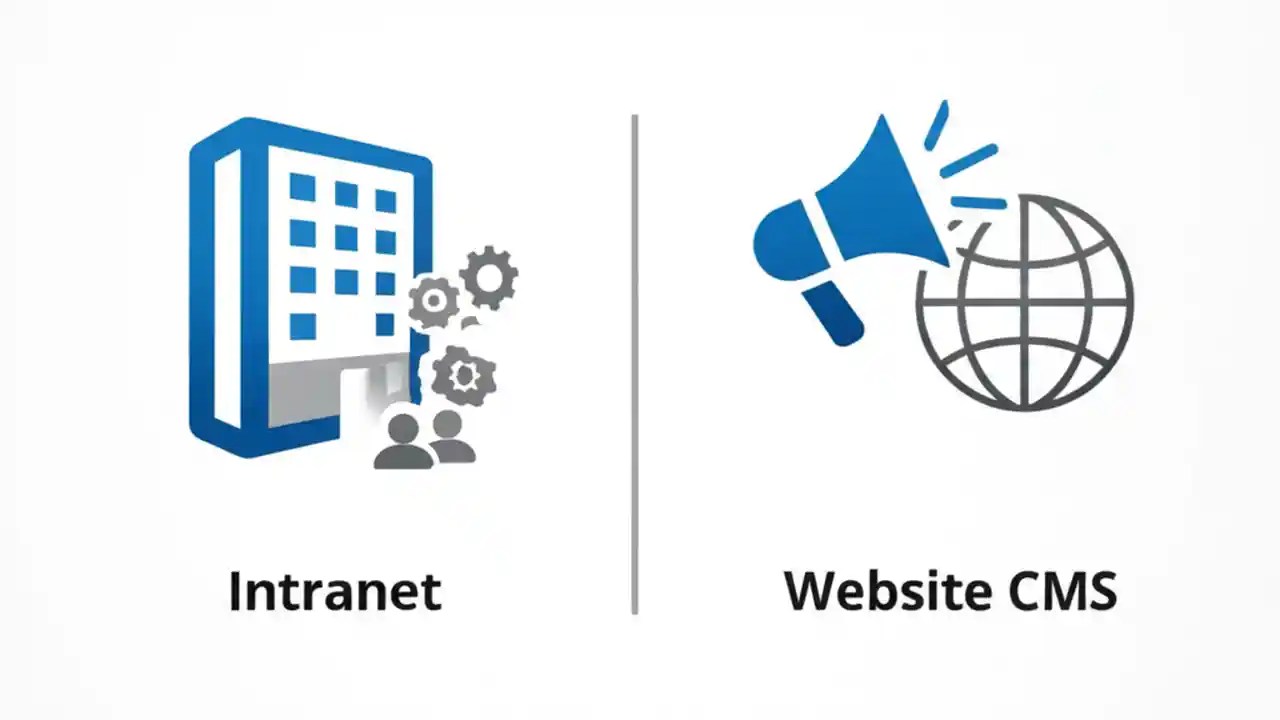 Intranet

Website CMS