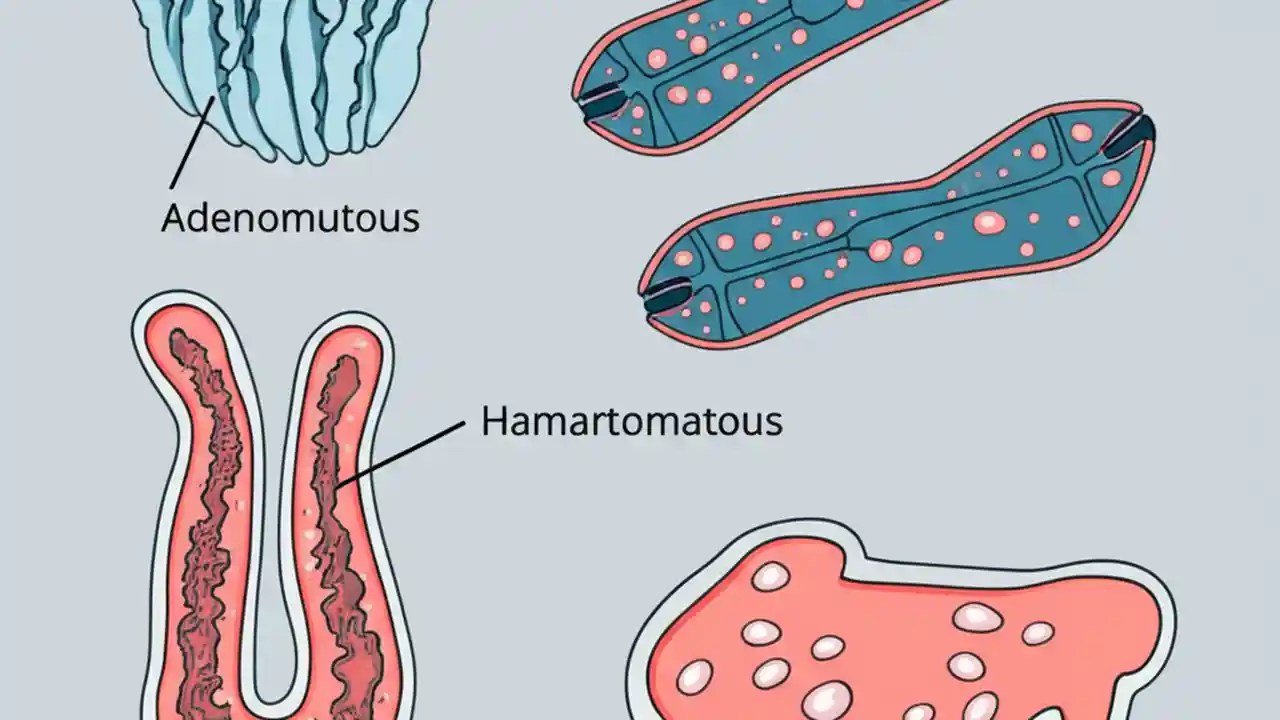 Adenomutous

Hamartomatous