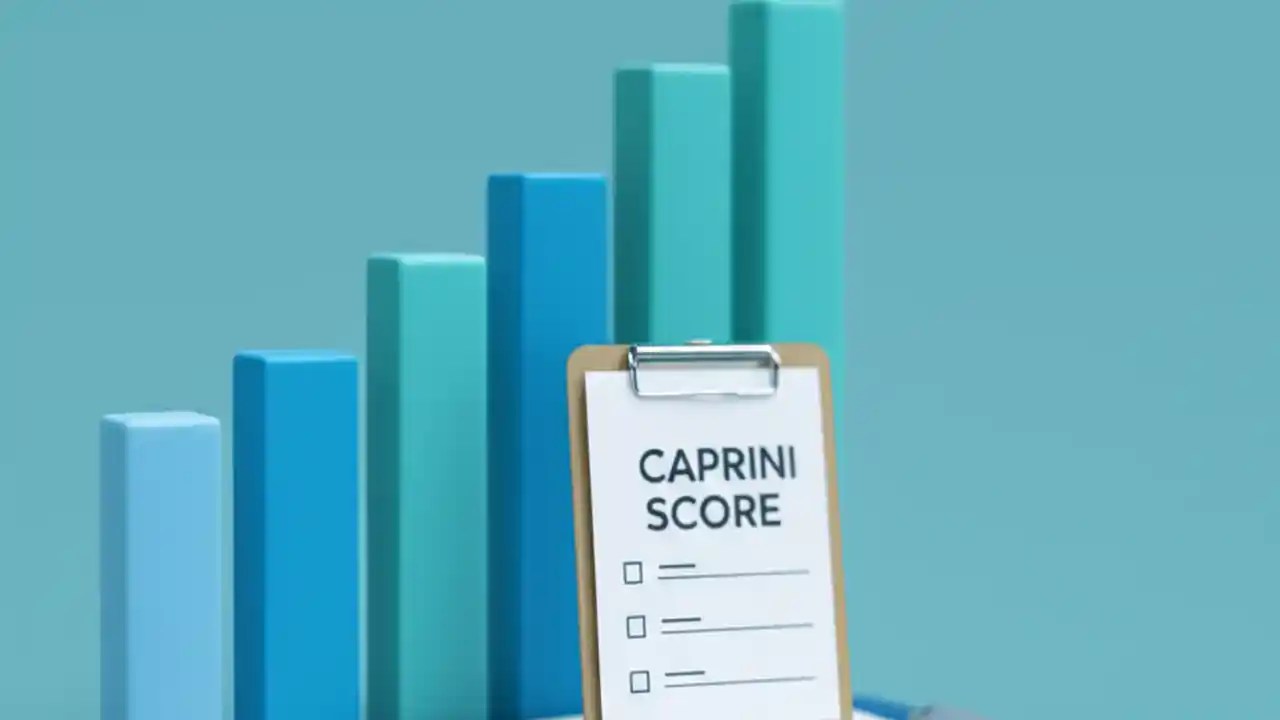 CAPRINI SCORE