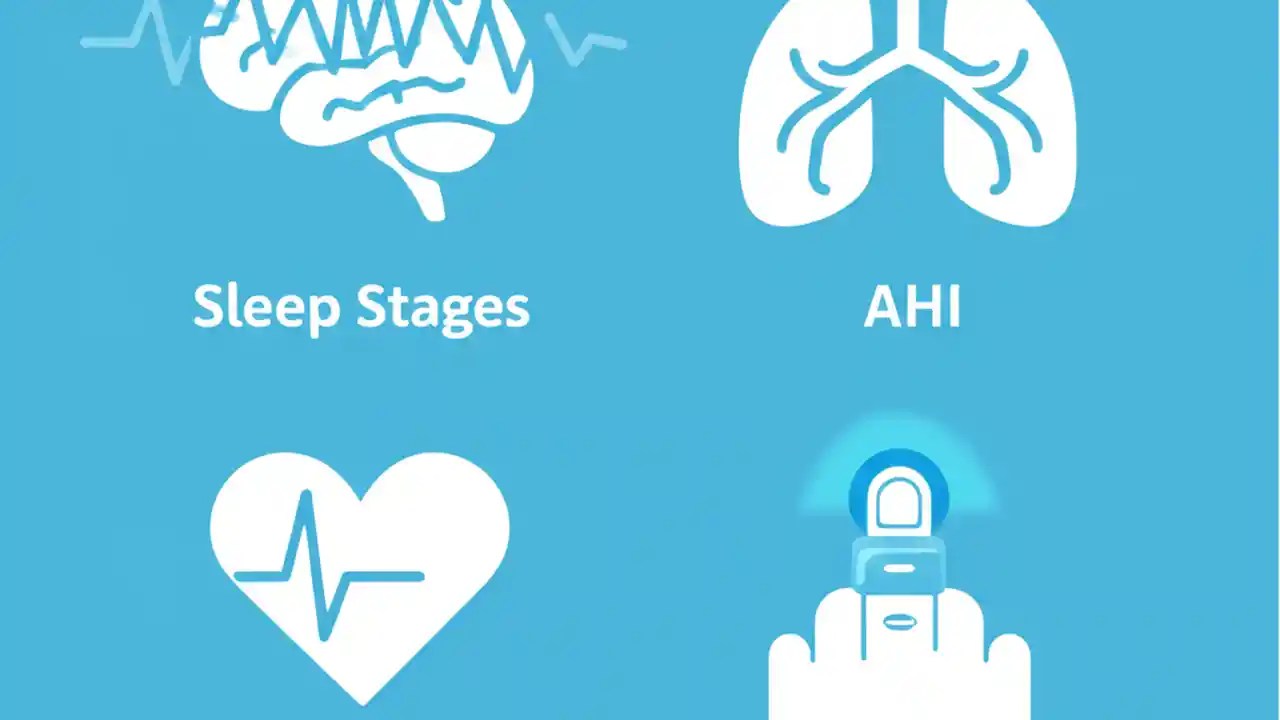 Sleep Stages

AHI