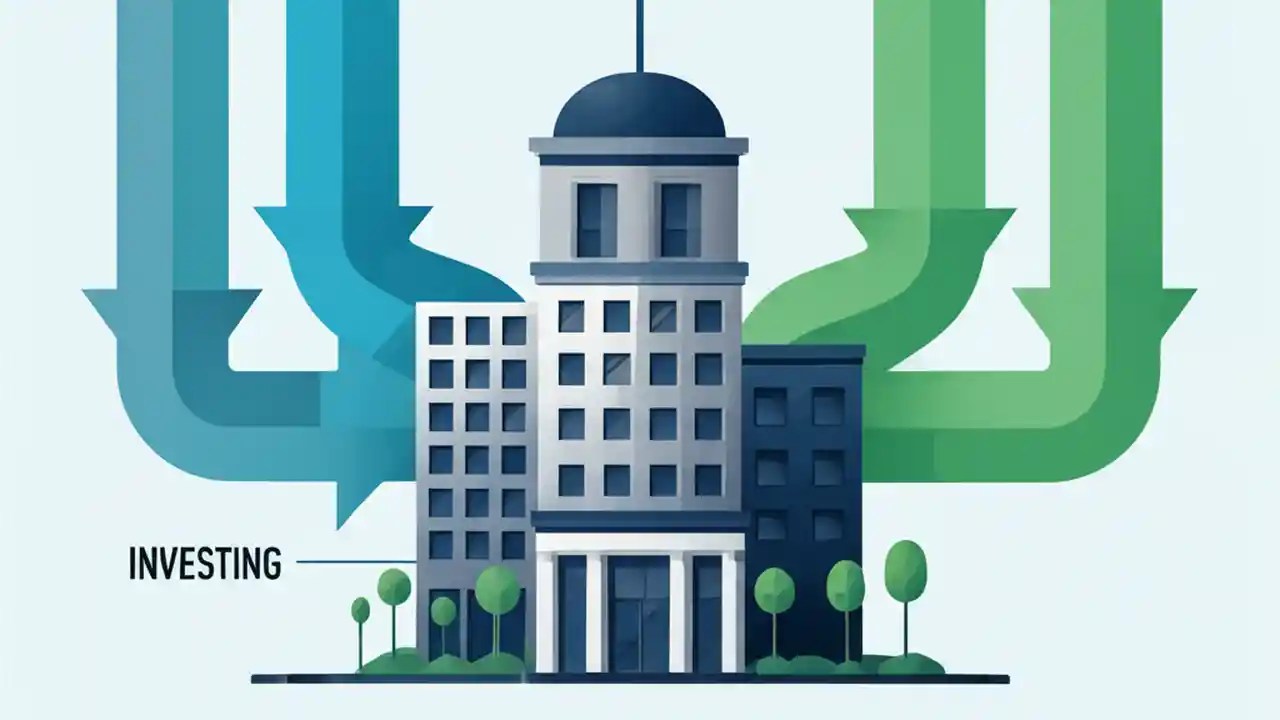 INVESTING