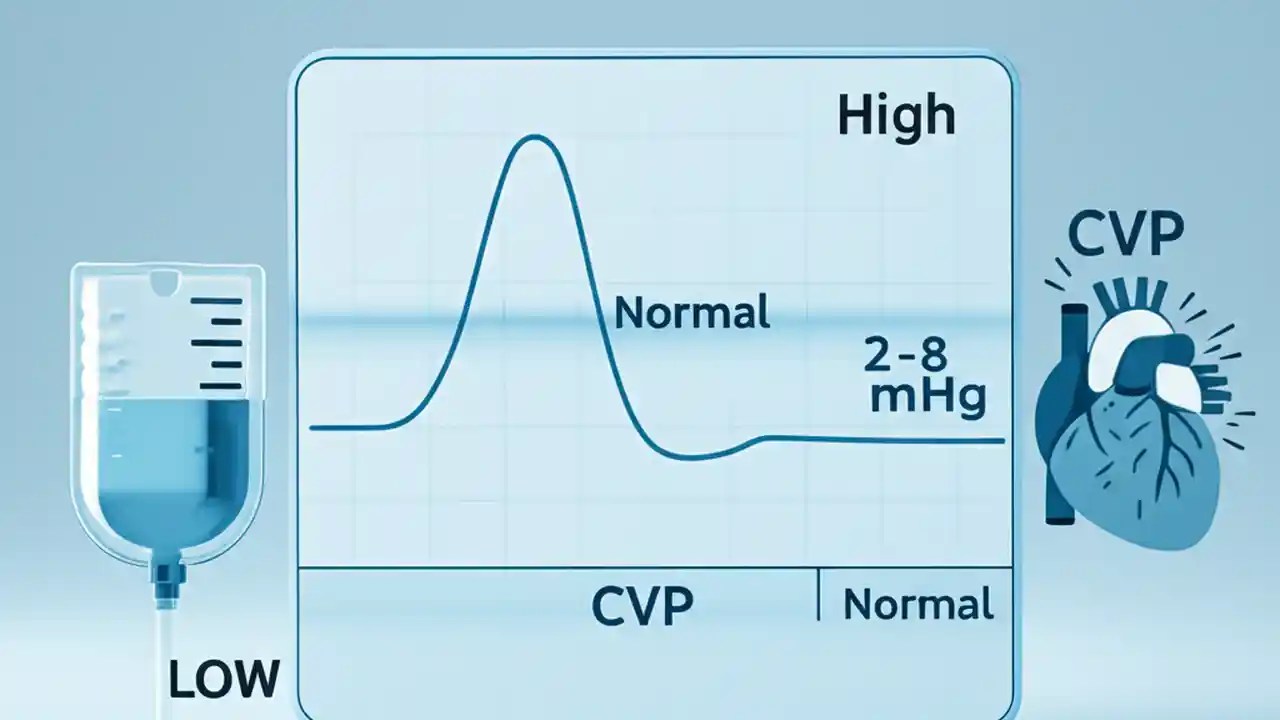 High

Normal

2-8
mHg

CVP

CVP

Normal

LOW