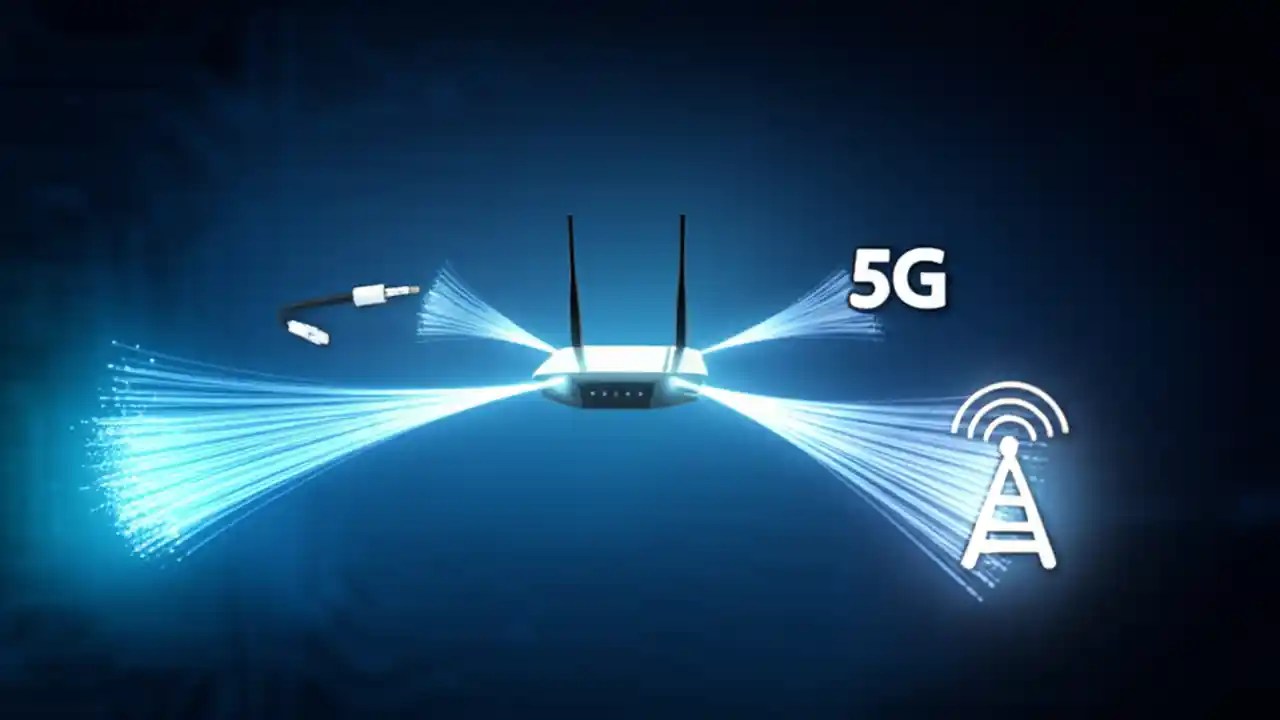 5G