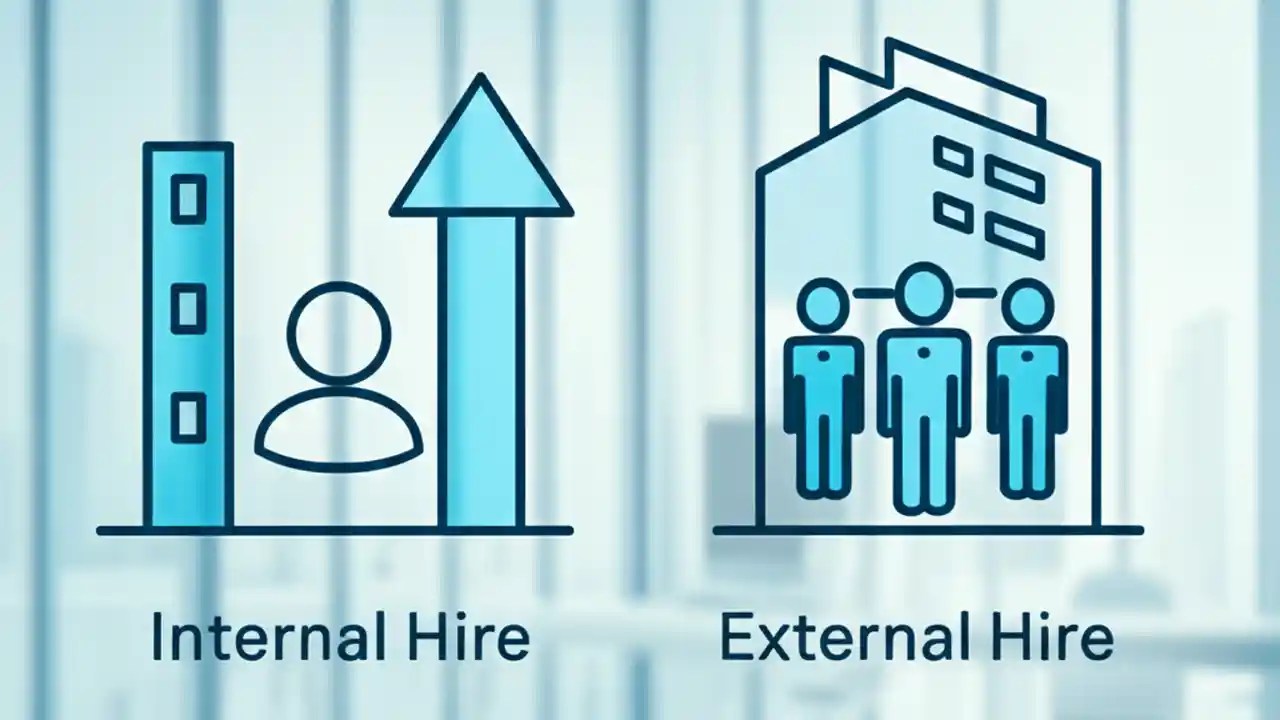 Internal Hire

External Hire