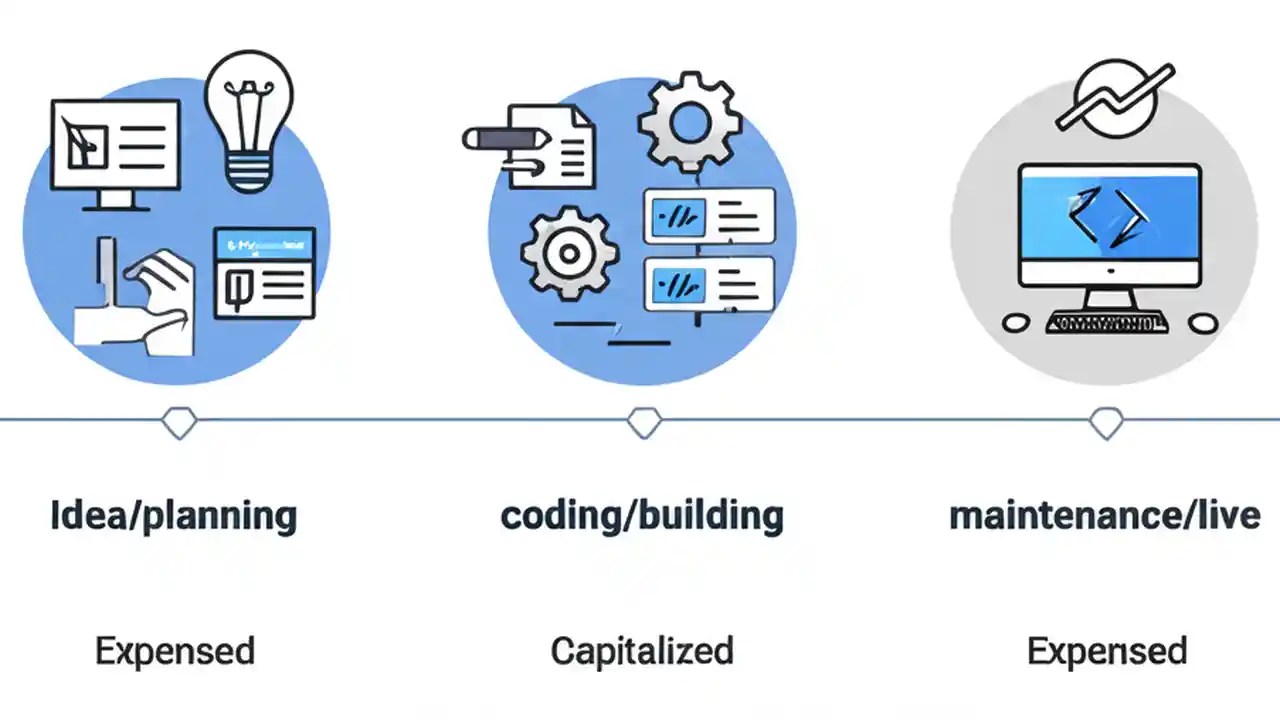 Idea/planning

Expensed

coding/building

Capitalized

maintenance/live

Expensed