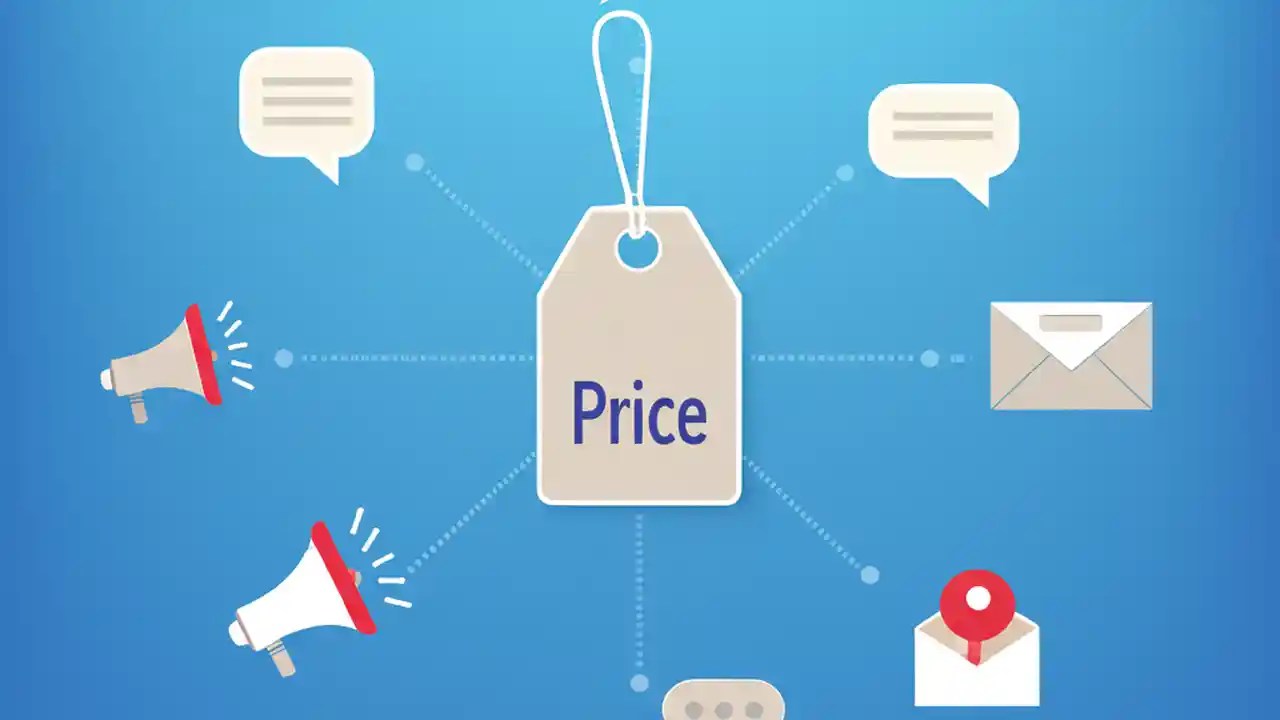 Price