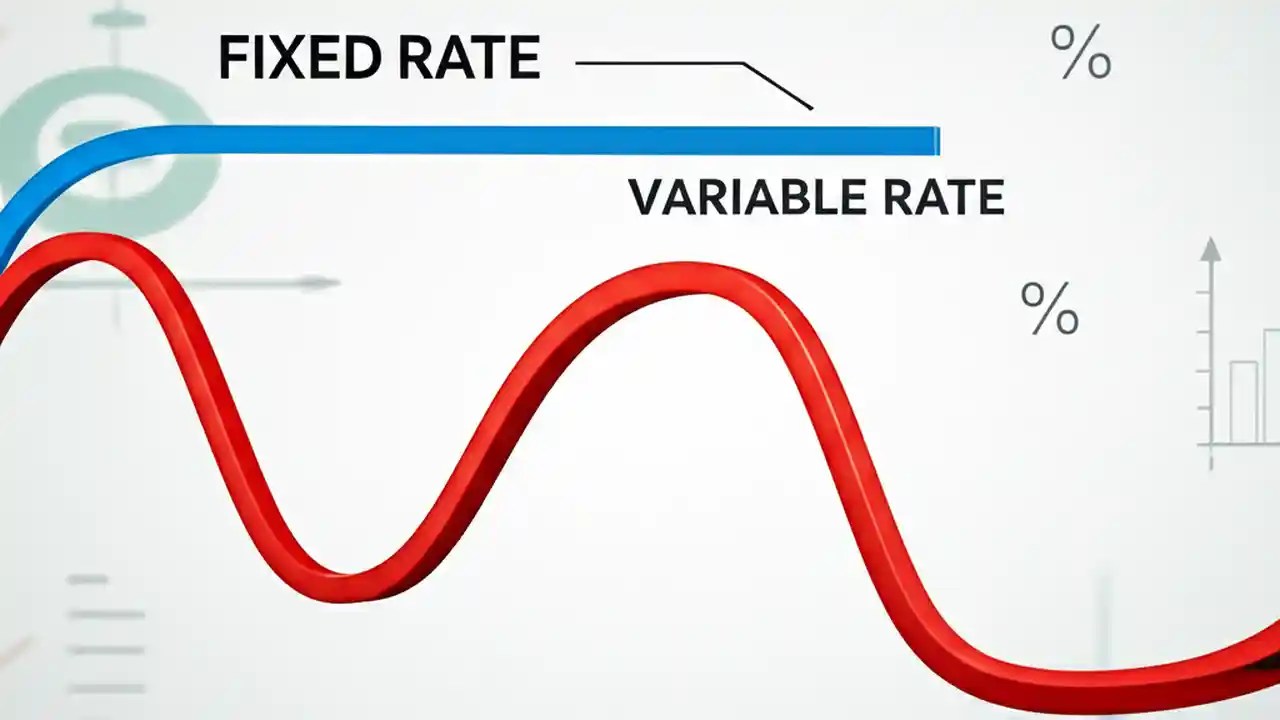 FIXED RATE

%

VARIABLE RATE

%