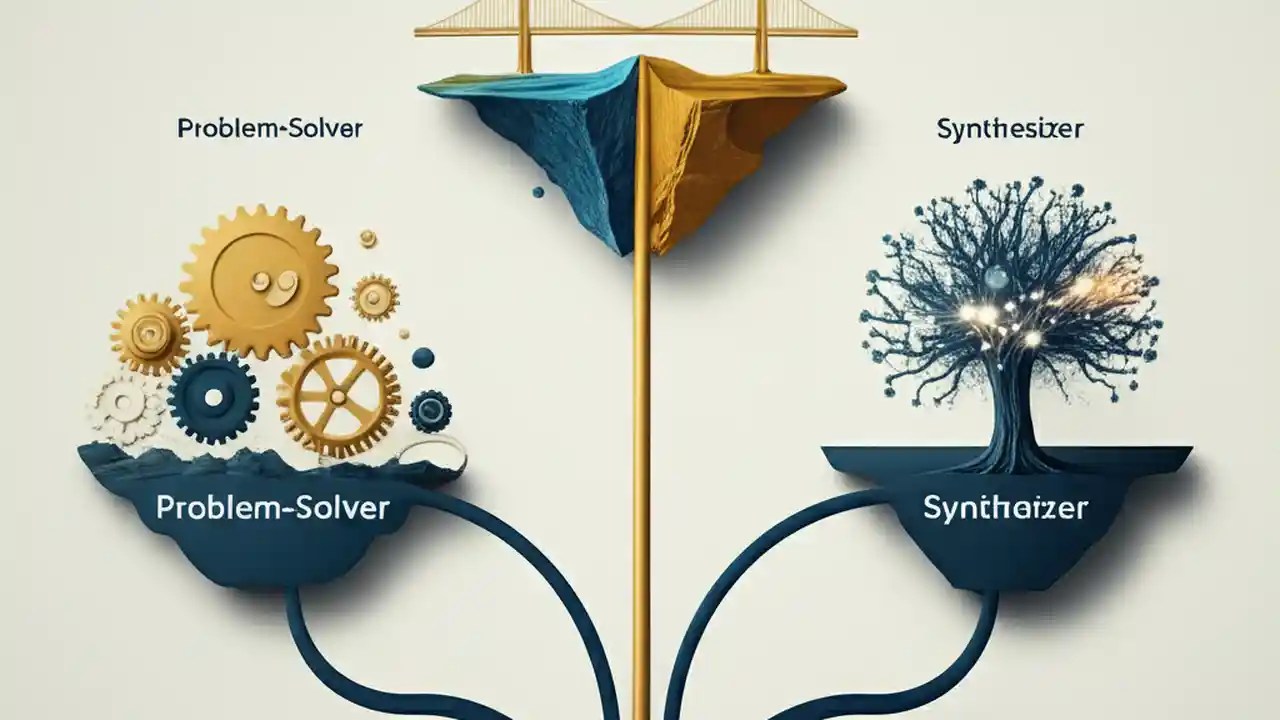 Problem-Solver

Synthesizer

Problem-Solver

Synthaizer